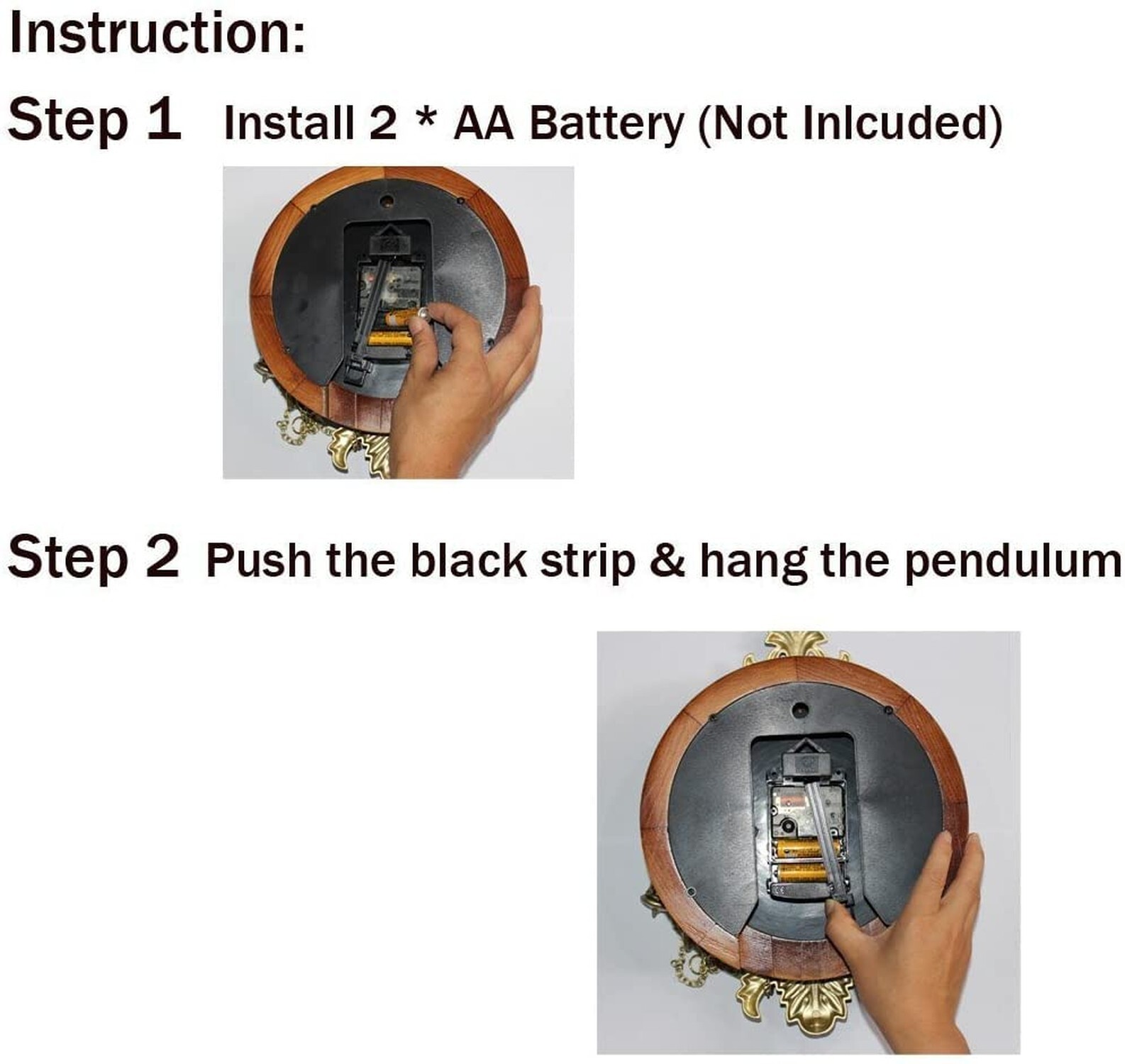 Instruction:

Step 1 Install 2 * AA Battery (Not Inlcuded)

Step 2 Push the black strip & hang the pendulum