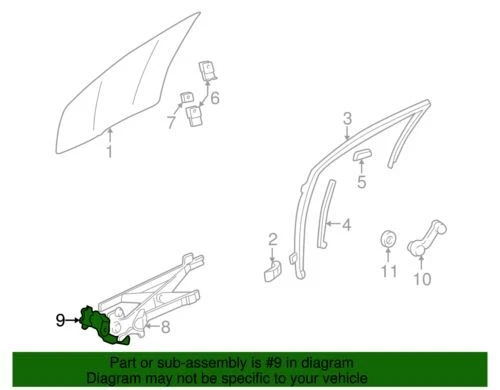 1
7
6
3
5
4
2
11
10
9
8

Part or sub-assembly is #9 in diagram
Diagram may not be specific to your vehicle