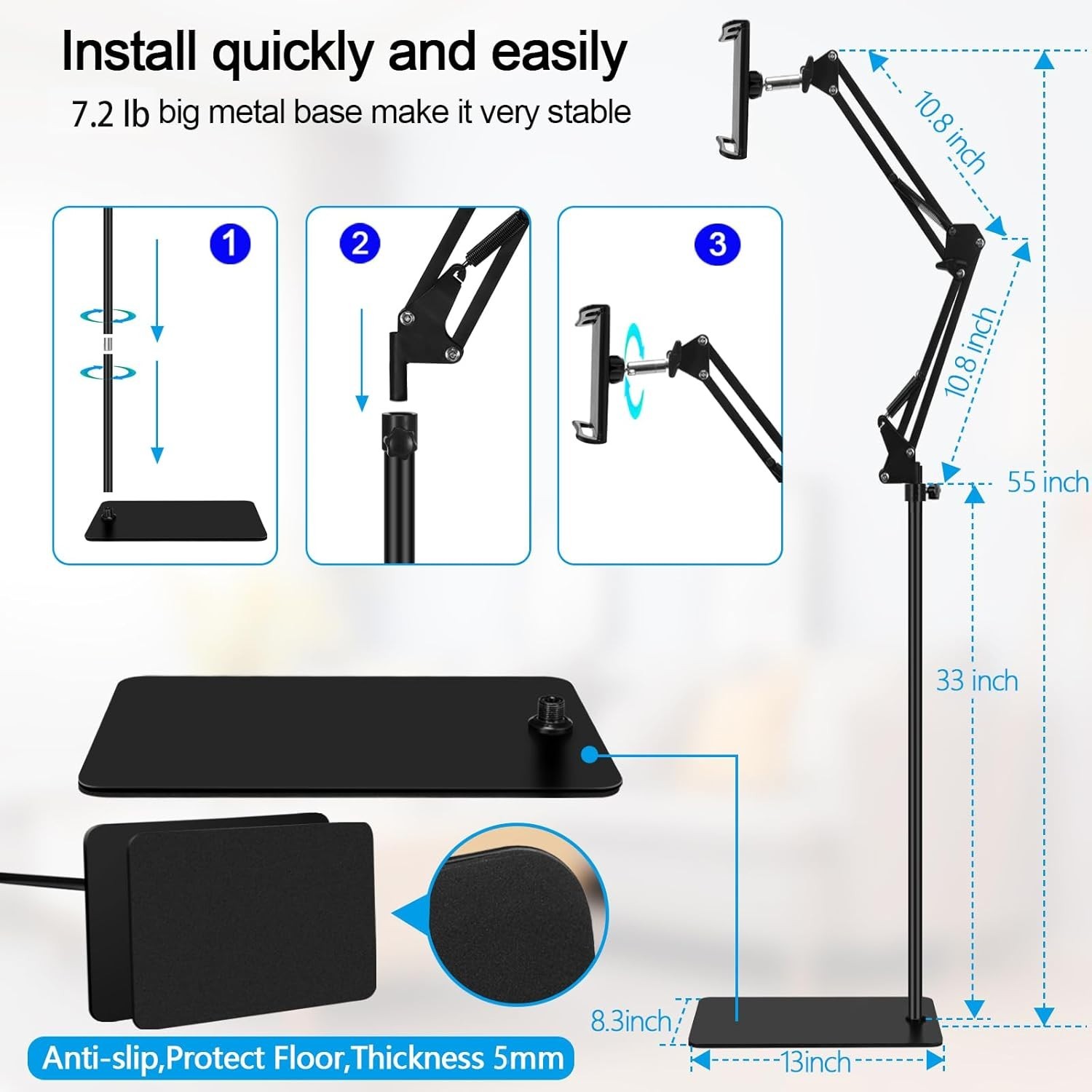 Install quickly and easily

7.2 lb big metal base make it very stable

1

2

3

10.8 inch

10.8 inch

55 inch

33 inch

8.3inch

13inch

Anti-slip,Protect Floor,Thickness 5mm