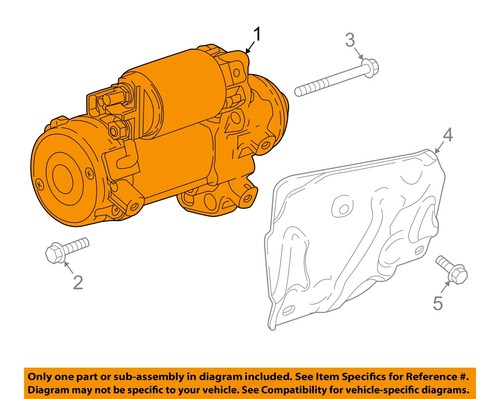 1
3
4
2
5

Only one part or sub-assembly in diagram included. See Item Specifics for Reference #.
Diagram may not be specific to your vehicle. See Compatibility for vehicle-specific diagrams.