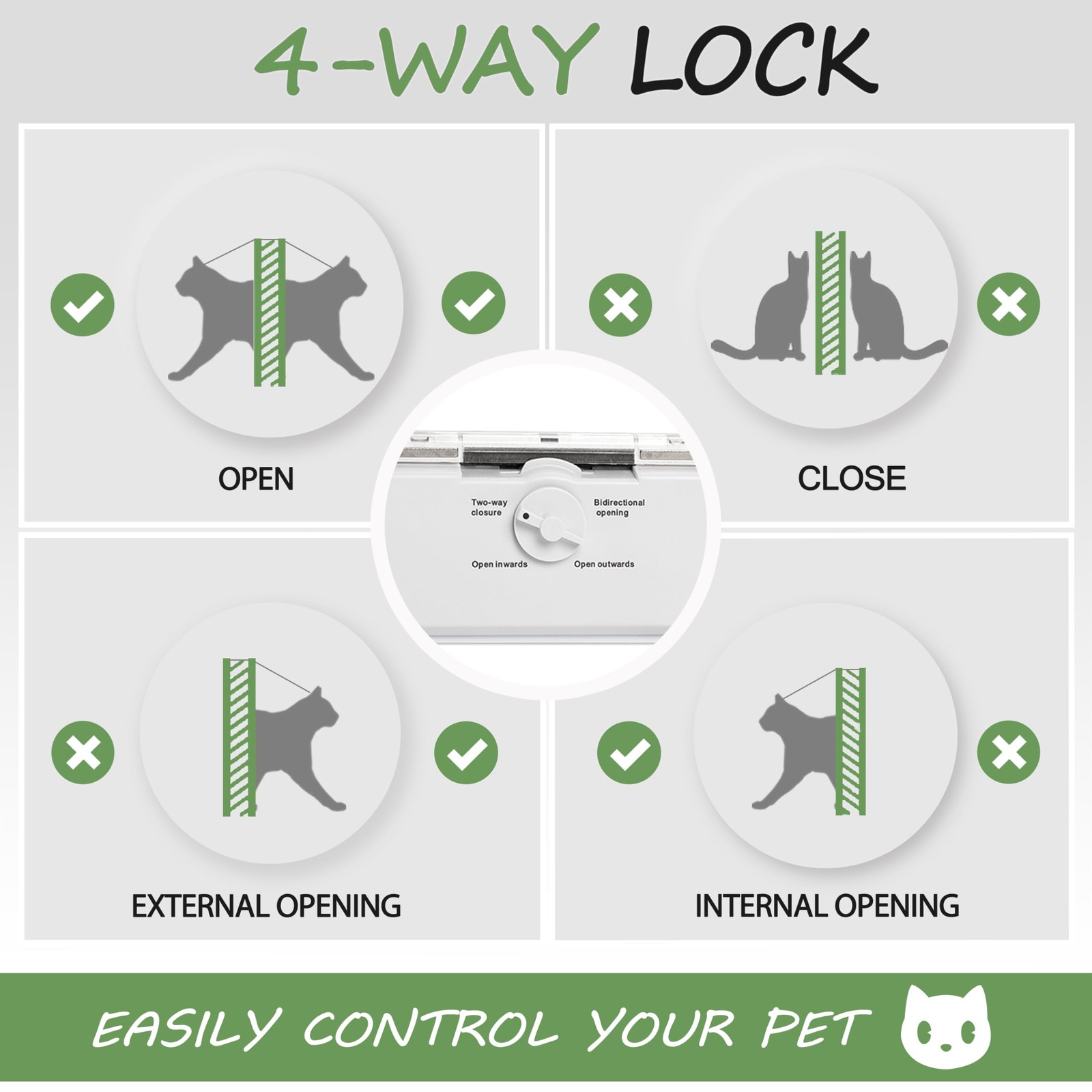 4-WAY LOCK

OPEN

CLOSE

Two-way closure

Bidirectional opening

Open inwards

Open outwards

EXTERNAL OPENING

INTERNAL OPENING

EASILY CONTROL YOUR PET