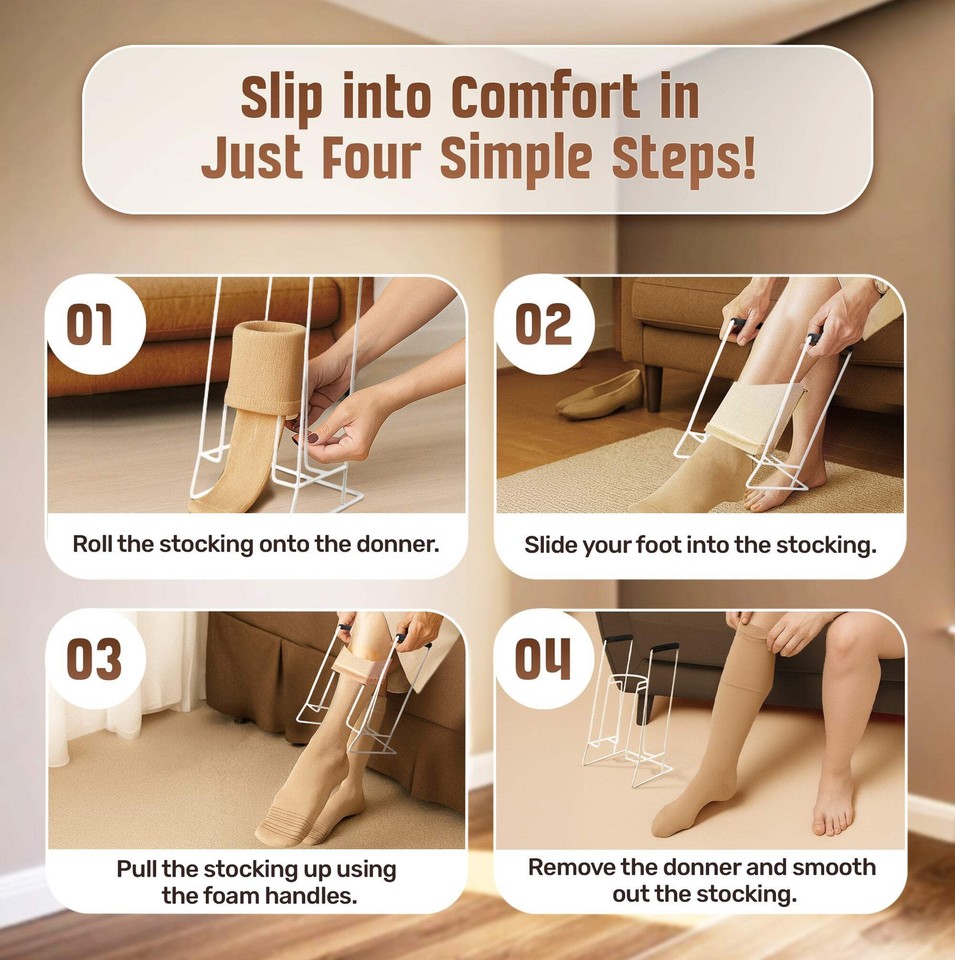 Slip into Comfort in Just Four Simple Steps!

01

Roll the stocking onto the donner.

02

Slide your foot into the stocking.

03

Pull the stocking up using the foam handles.

04

Remove the donner and smooth out the stocking.