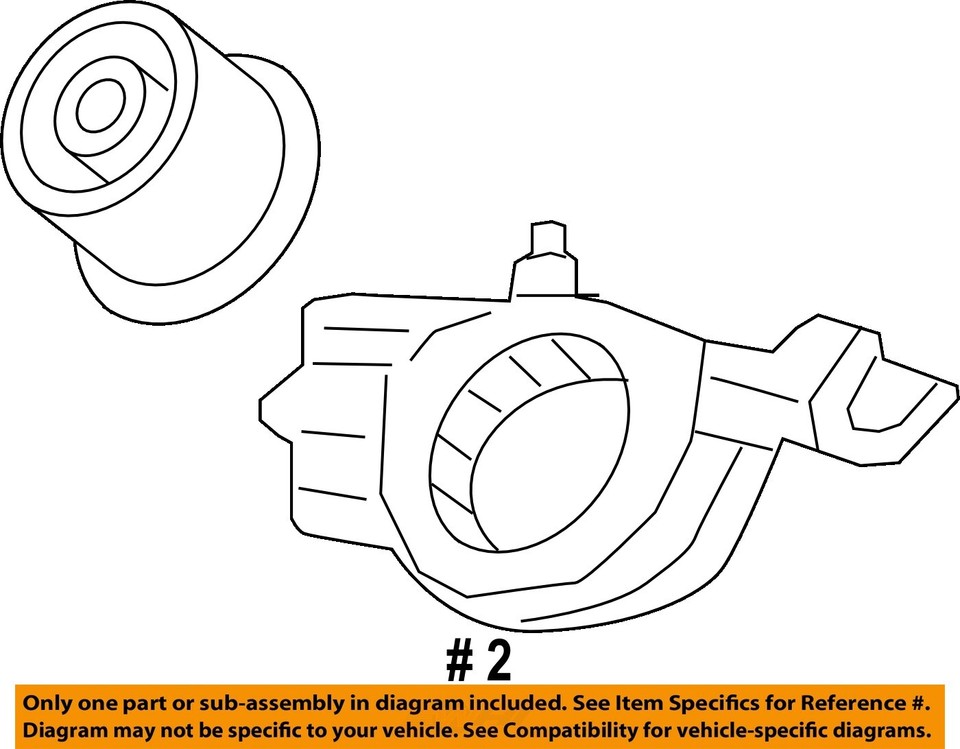 # 2

Only one part or sub-assembly in diagram included. See Item Specifics for Reference #.
Diagram may not be specific to your vehicle. See Compatibility for vehicle-specific diagrams.