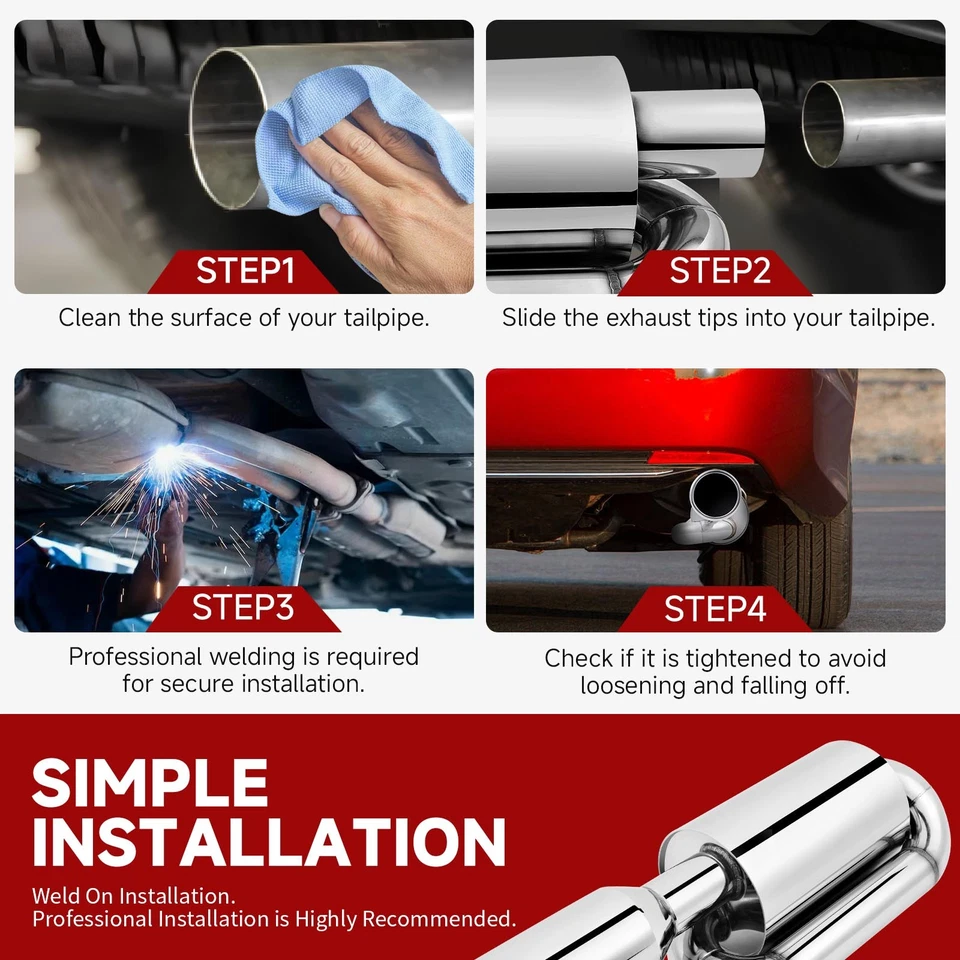 STEP1
Clean the surface of your tailpipe.

STEP2
Slide the exhaust tips into your tailpipe.

STEP3
Professional welding is required for secure installation.

STEP4
Check if it is tightened to avoid loosening and falling off.

SIMPLE INSTALLATION

Weld On Installation.
Professional Installation is Highly Recommended.