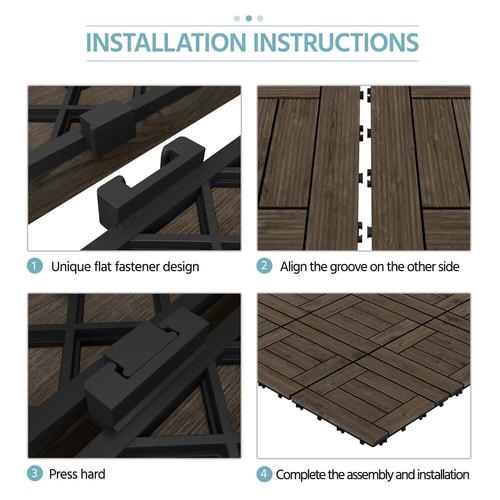 INSTALLATION INSTRUCTIONS

1 Unique flat fastener design

2 Align the groove on the other side

3 Press hard

4 Complete the assembly and installation