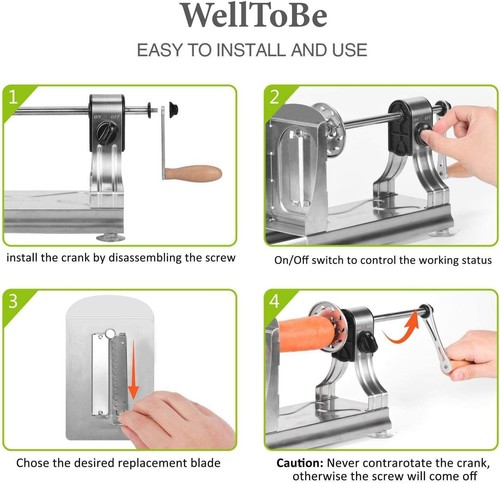 WellToBe

EASY TO INSTALL AND USE

1

ON OFF

install the crank by disassembling the screw

2

ON OFF

On/Off switch to control the working status

3

Chose the desired replacement blade

4

Caution: Never contrarotate the crank, otherwise the screw will come off