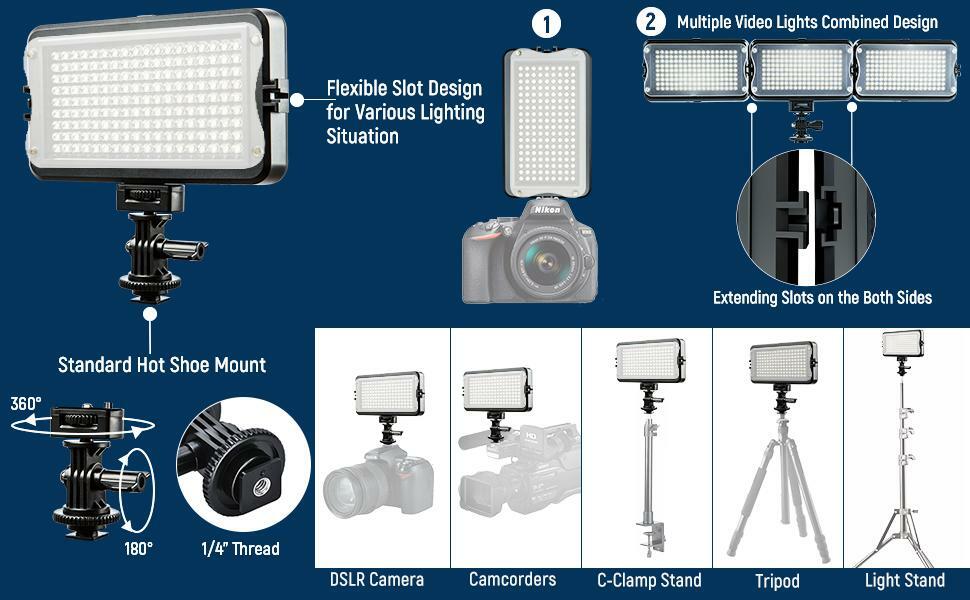 Flexible Slot Design for Various Lighting Situation

1

Nikon

2 Multiple Video Lights Combined Design

Extending Slots on the Both Sides

Standard Hot Shoe Mount

360°

180°

1/4" Thread

DSLR Camera

Camcorders

C-Clamp Stand

Tripod

Light Stand