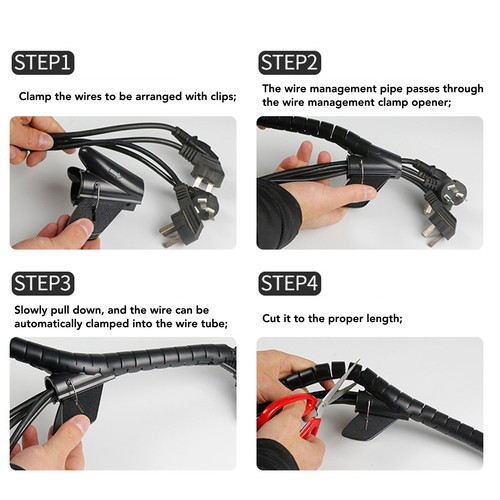 STEP1

Clamp the wires to be arranged with clips;

STEP2

The wire management pipe passes through the wire management clamp opener;

STEP3

Slowly pull down, and the wire can be automatically clamped into the wire tube;

STEP4

Cut it to the proper length;