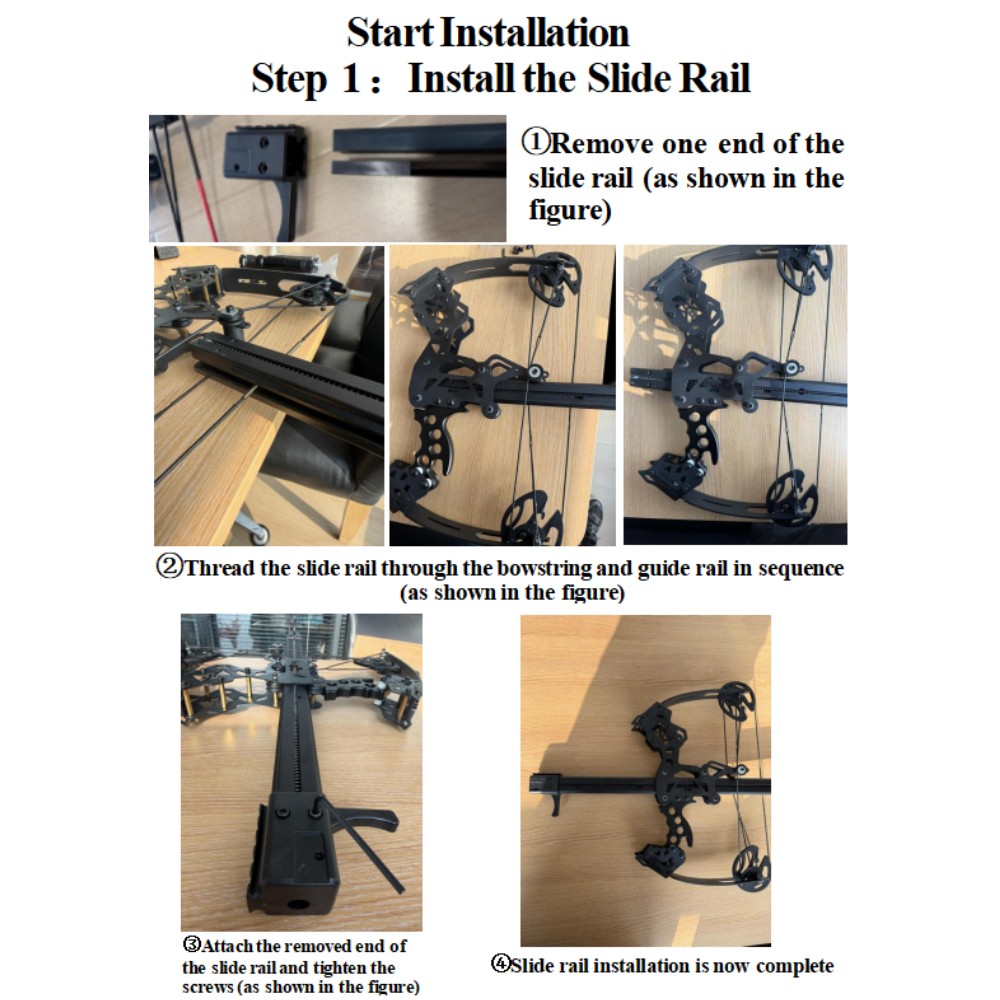 Start Installation
Step 1： Install the Slide Rail

①Remove one end of the slide rail (as shown in the figure)

②Thread the slide rail through the bowstring and guide rail in sequence (as shown in the figure)

③Attach the removed end of the slide rail and tighten the screws (as shown in the figure)

④Slide rail installation is now complete