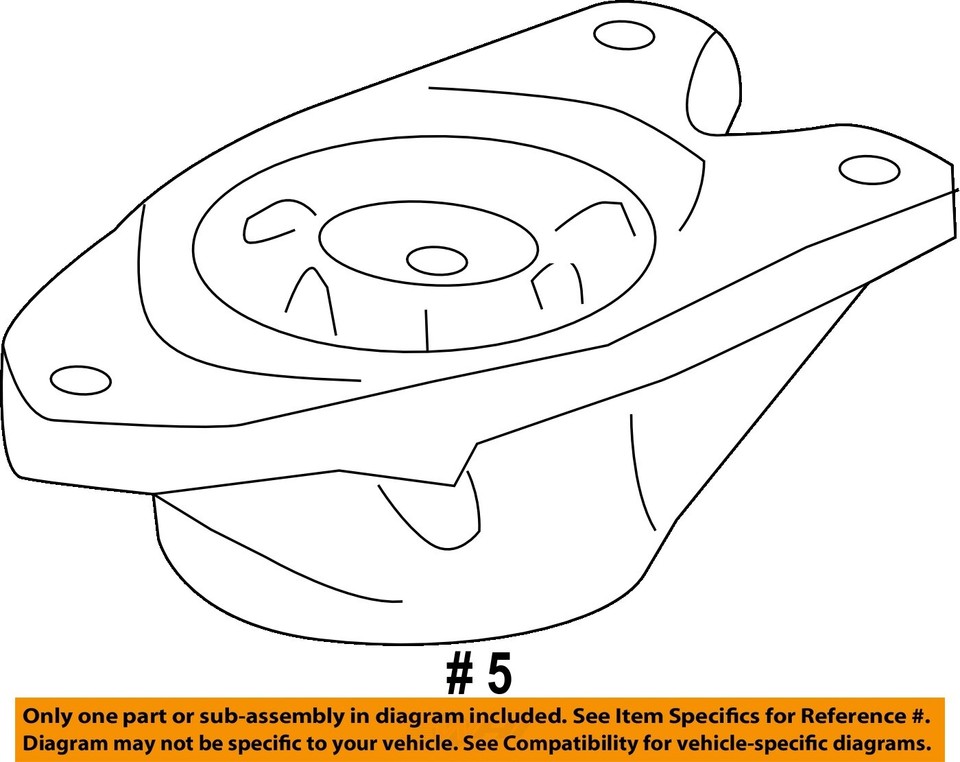 # 5

Only one part or sub-assembly in diagram included. See Item Specifics for Reference #.
Diagram may not be specific to your vehicle. See Compatibility for vehicle-specific diagrams.