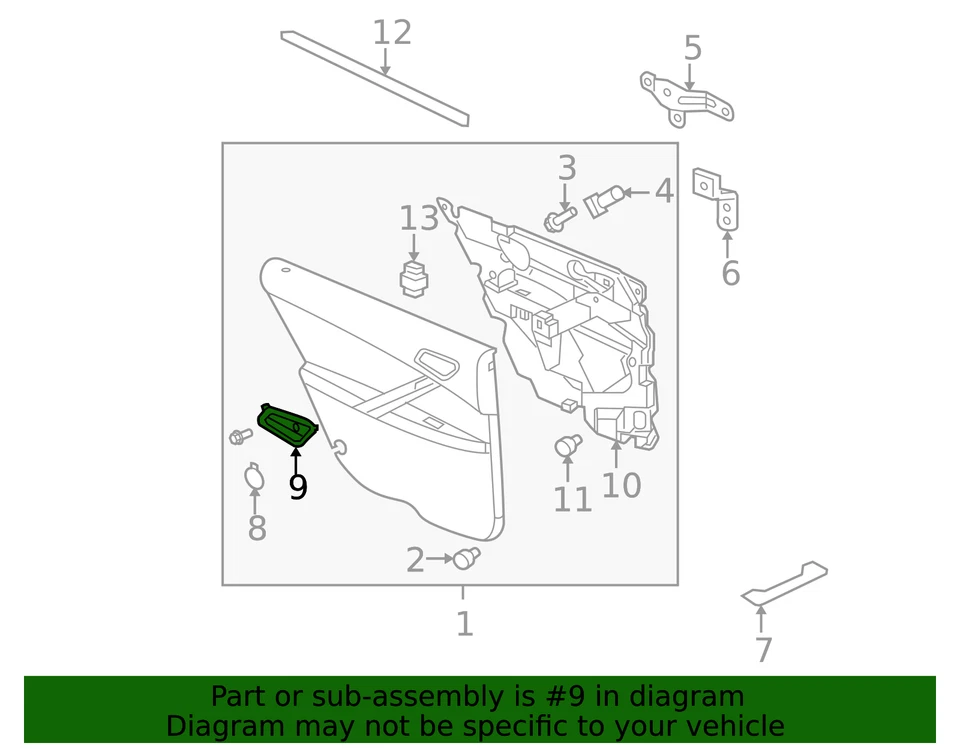 12
5
3
4
13
6
9
8
11
10
2
1
7

Part or sub-assembly is #9 in diagram
Diagram may not be specific to your vehicle