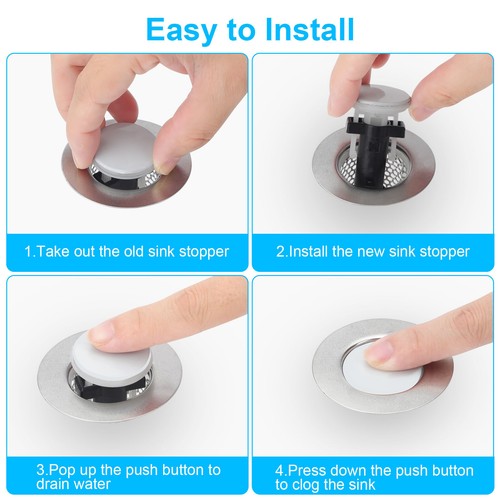 Easy to Install

1.Take out the old sink stopper

2.Install the new sink stopper

3.Pop up the push button to drain water

4.Press down the push button to clog the sink