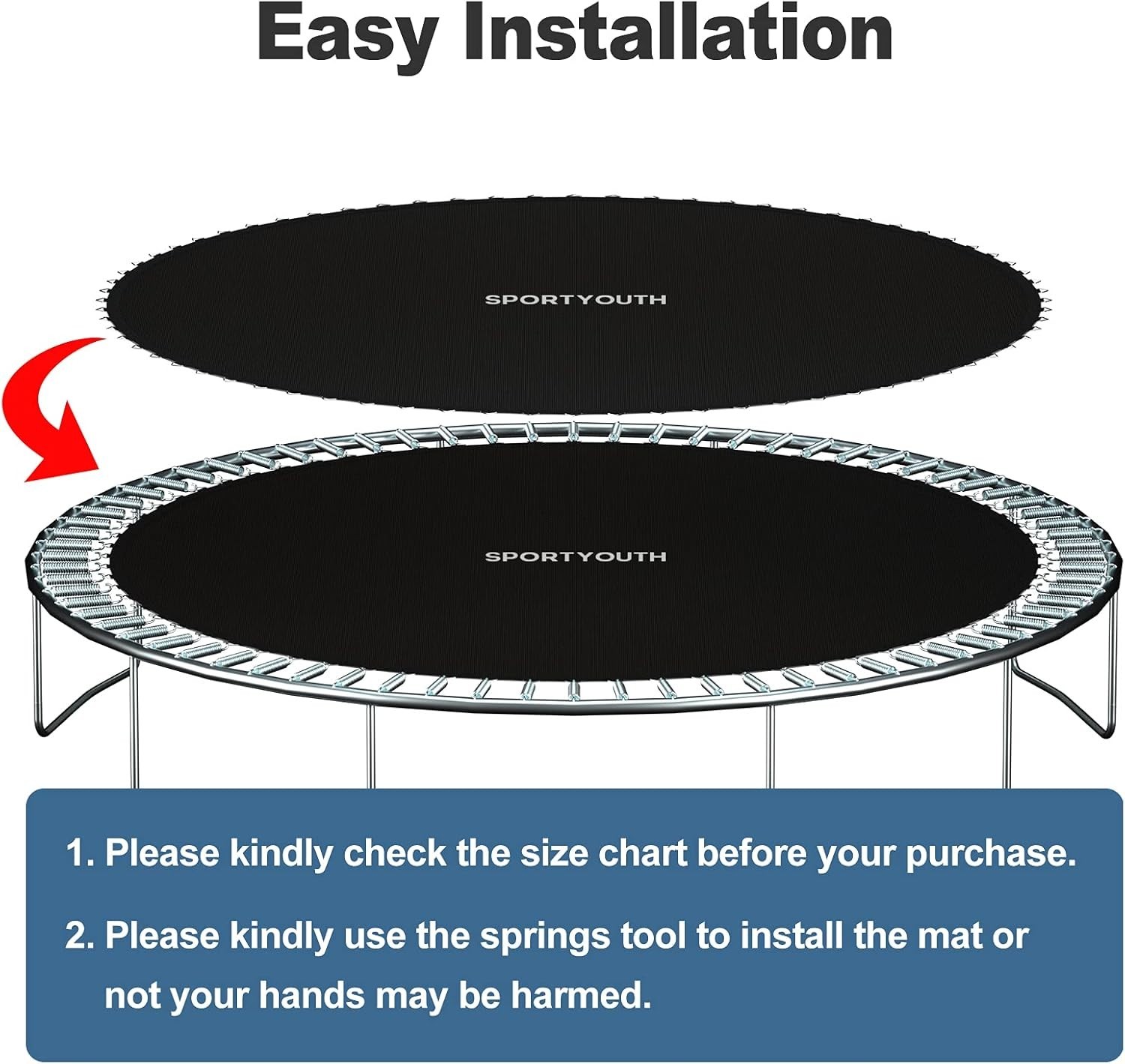 Easy Installation

SPORTYOUTH

SPORTYOUTH

1. Please kindly check the size chart before your purchase.

2. Please kindly use the springs tool to install the mat or not your hands may be harmed.