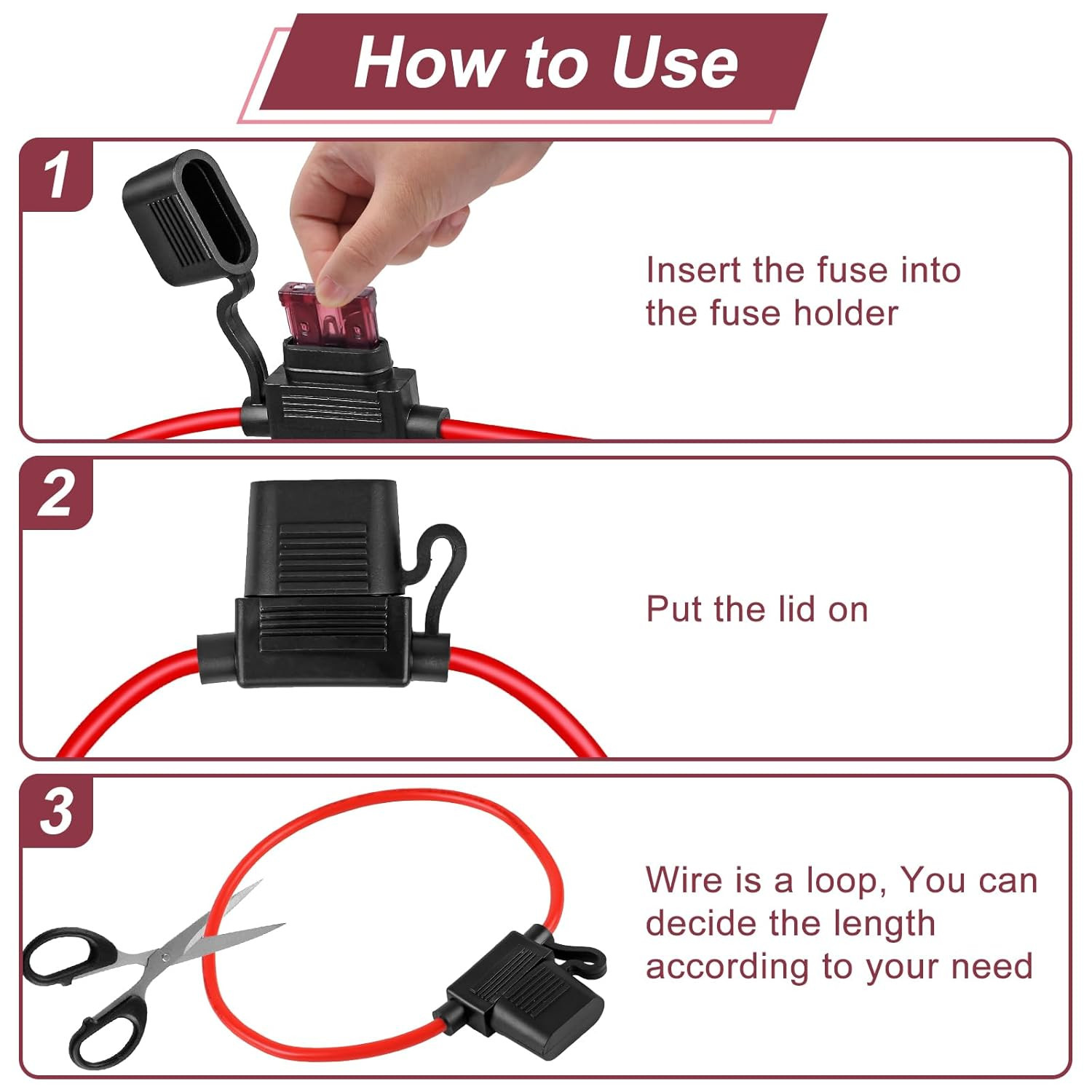 How to Use

1

Insert the fuse into the fuse holder

2

Put the lid on

3

Wire is a loop, You can decide the length according to your need