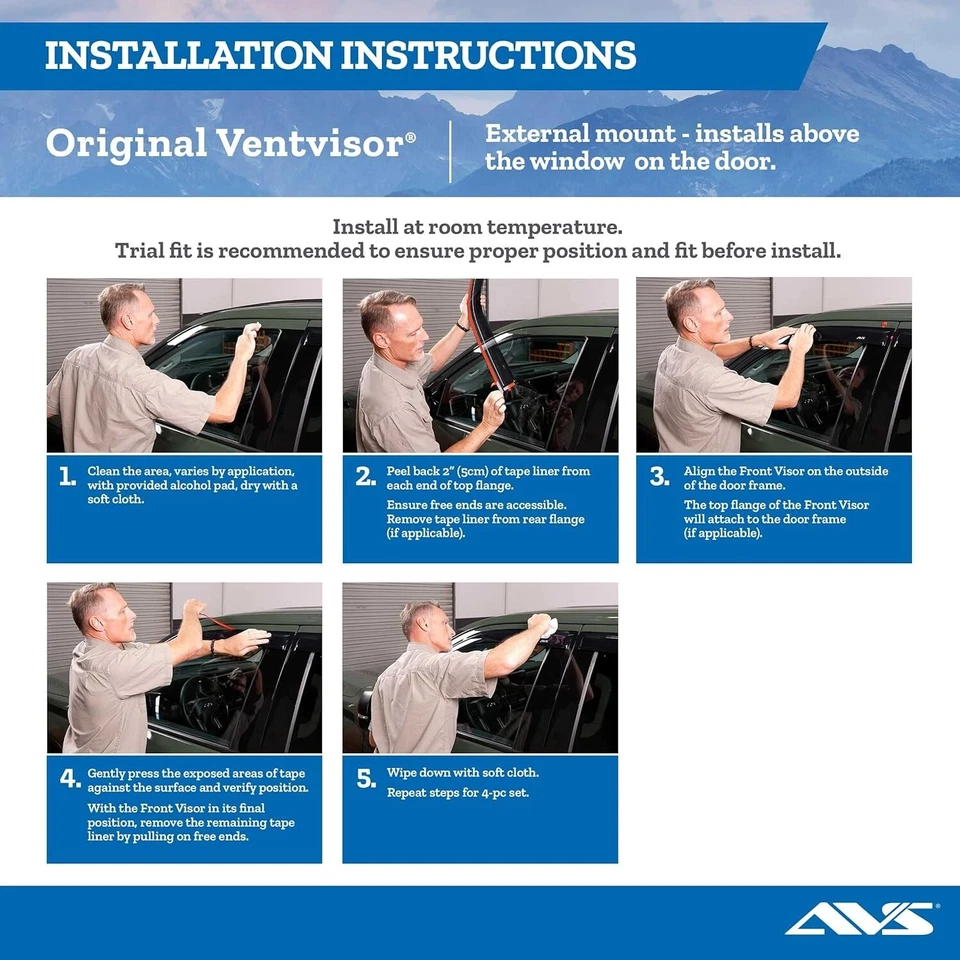 INSTALLATION INSTRUCTIONS

Original Ventvisor®

External mount - installs above the window on the door.

Install at room temperature.
Trial fit is recommended to ensure proper position and fit before install.

1. Clean the area, varies by application, with provided alcohol pad, dry with a soft cloth.

2. Peel back 2" (5cm) of tape liner from each end of top flange.

Ensure free ends are accessible. Remove tape liner from rear flange (if applicable).

3. Align the Front Visor on the outside of the door frame.

The top flange of the Front Visor will attach to the door frame (if applicable).

4. Gently press the exposed areas of tape against the surface and verify position.

With the Front Visor in its final position, remove the remaining tape liner by pulling on free ends.

5. Wipe down with soft cloth.

Repeat steps for 4-pc set.

AVS®