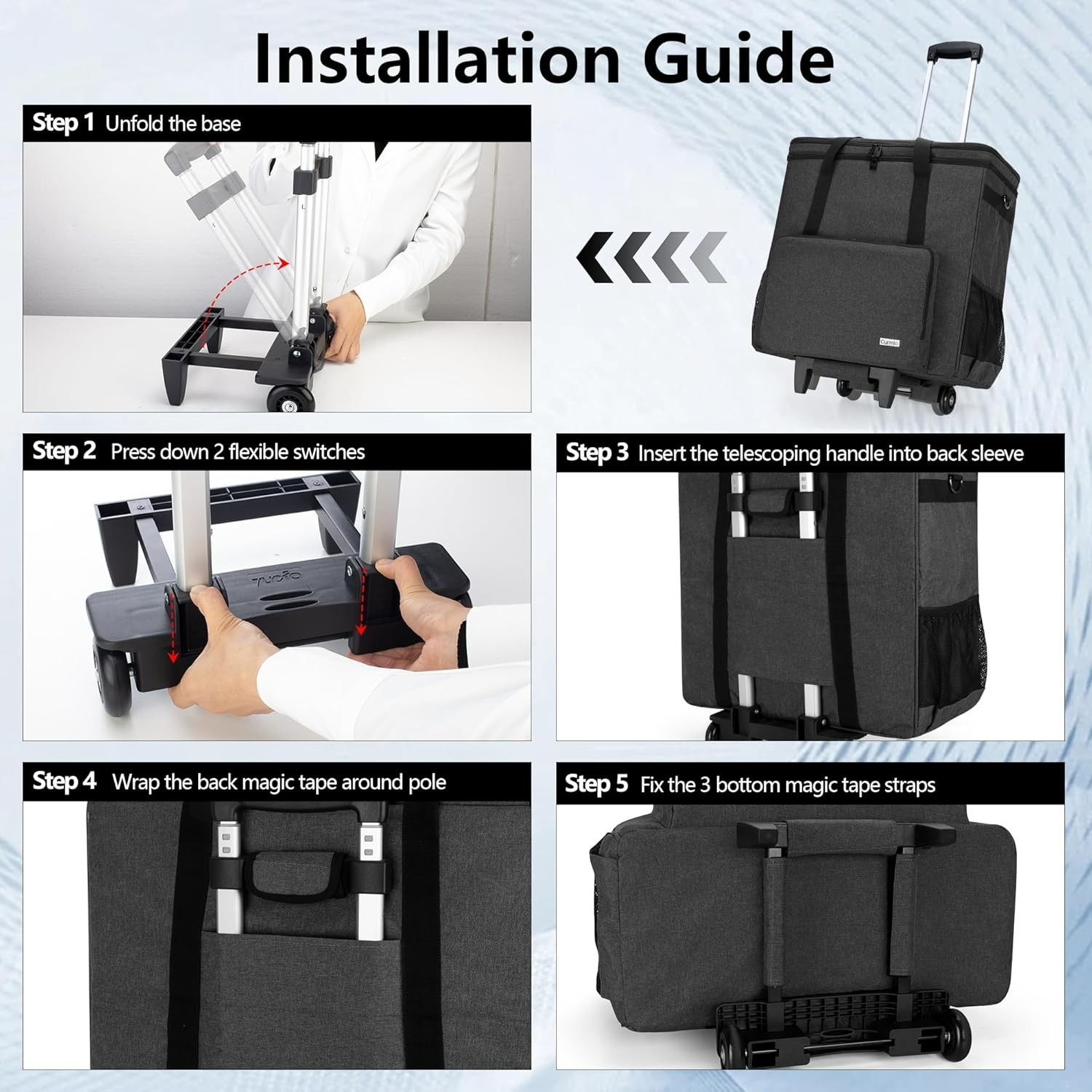 Installation Guide

Step 1 Unfold the base

Curmio

Step 2 Press down 2 flexible switches

Step 3 Insert the telescoping handle into back sleeve

Step 4 Wrap the back magic tape around pole

Step 5 Fix the 3 bottom magic tape straps