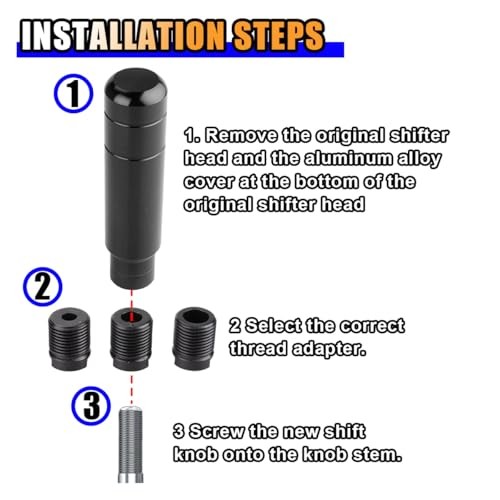 INSTALLATION STEPS

1

1. Remove the original shifter head and the aluminum alloy cover at the bottom of the original shifter head

2

2 Select the correct thread adapter.

3

3 Screw the new shift knob onto the knob stem.