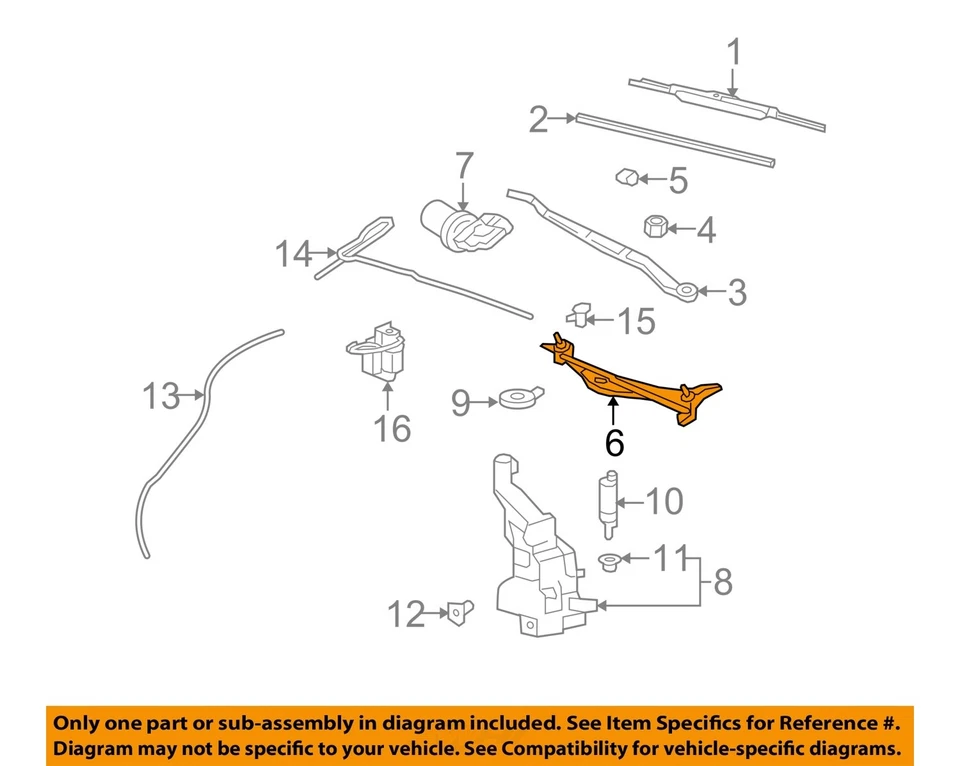 1
2
7
5
4
14
3
15
13
16
9
6
10
11
8
12

Only one part or sub-assembly in diagram included. See Item Specifics for Reference #.
Diagram may not be specific to your vehicle. See Compatibility for vehicle-specific diagrams.