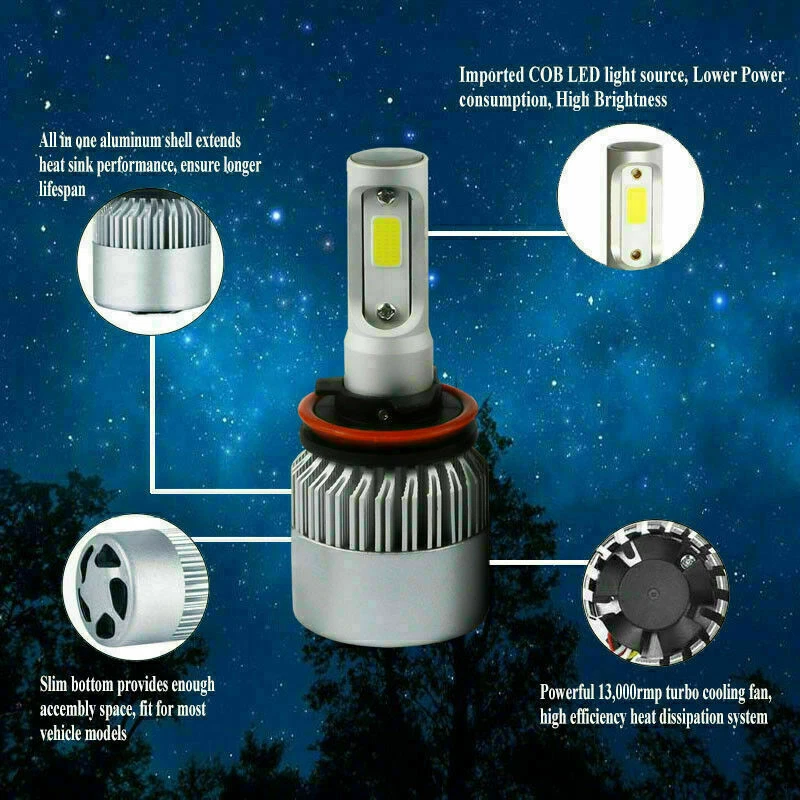 Imported COB LED light source, Lower Power consumption, High Brightness

All in one aluminum shell extends heat sink performance, ensure longer lifespan

Slim bottom provides enough accembly space, fit for most vehicle models

Powerful 13,000rmp turbo cooling fan, high efficiency heat dissipation system