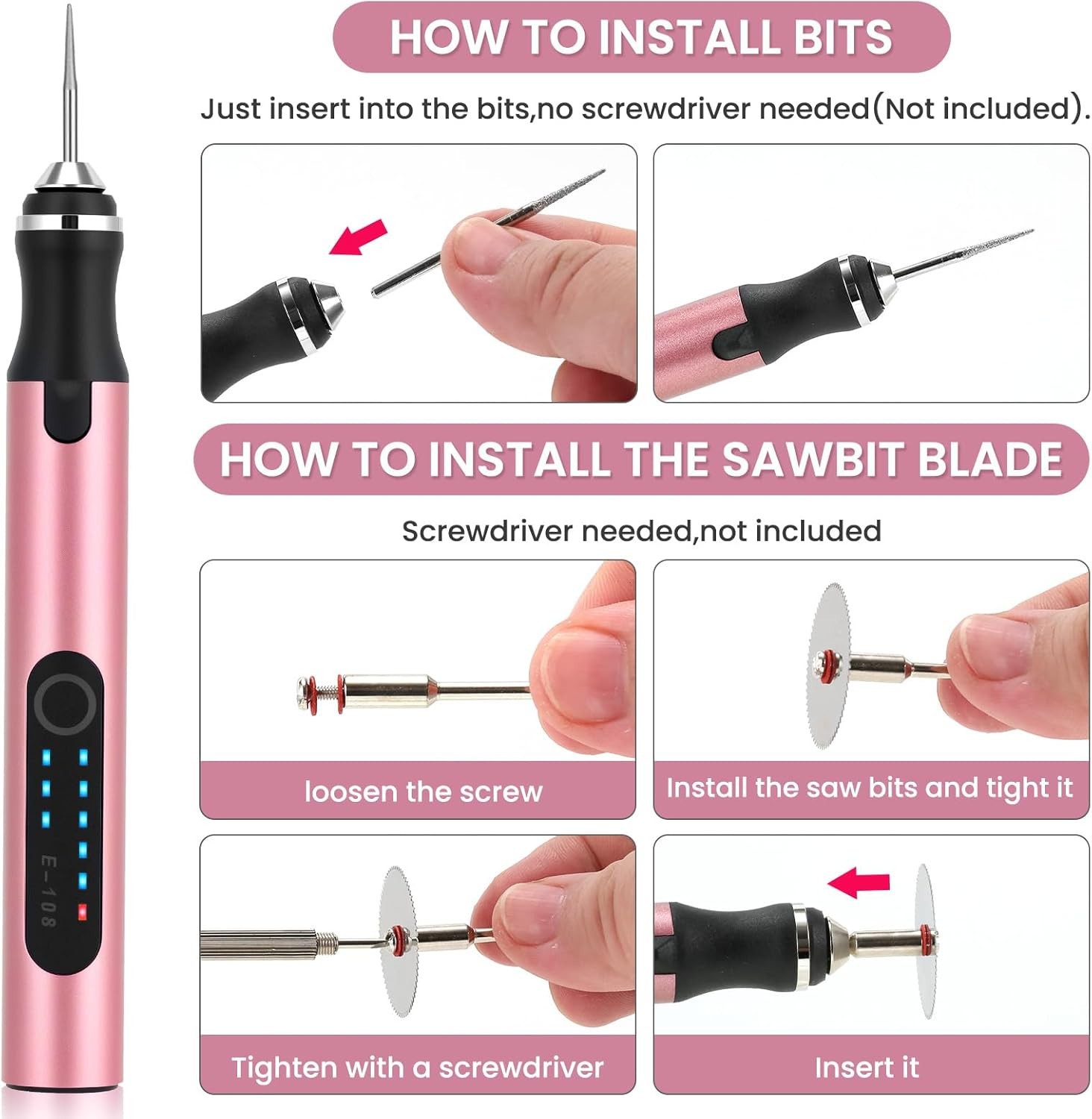 HOW TO INSTALL BITS

Just insert into the bits,no screwdriver needed(Not included).

HOW TO INSTALL THE SAWBIT BLADE

Screwdriver needed,not included

loosen the screw

Install the saw bits and tight it

Tighten with a screwdriver

Insert it

E-108