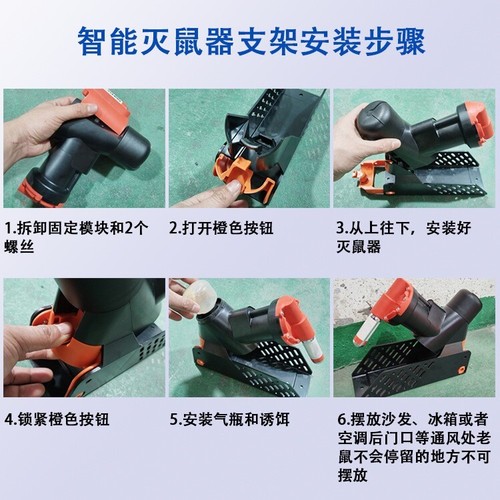 智能灭鼠器支架安装步骤

1.拆卸固定模块和2个螺丝

2.打开橙色按钮

3.从上往下，安装好灭鼠器

4.锁紧橙色按钮

5.安装气瓶和诱饵

6.摆放沙发、冰箱或者空调后门口等通风处老鼠不会停留的地方不可摆放