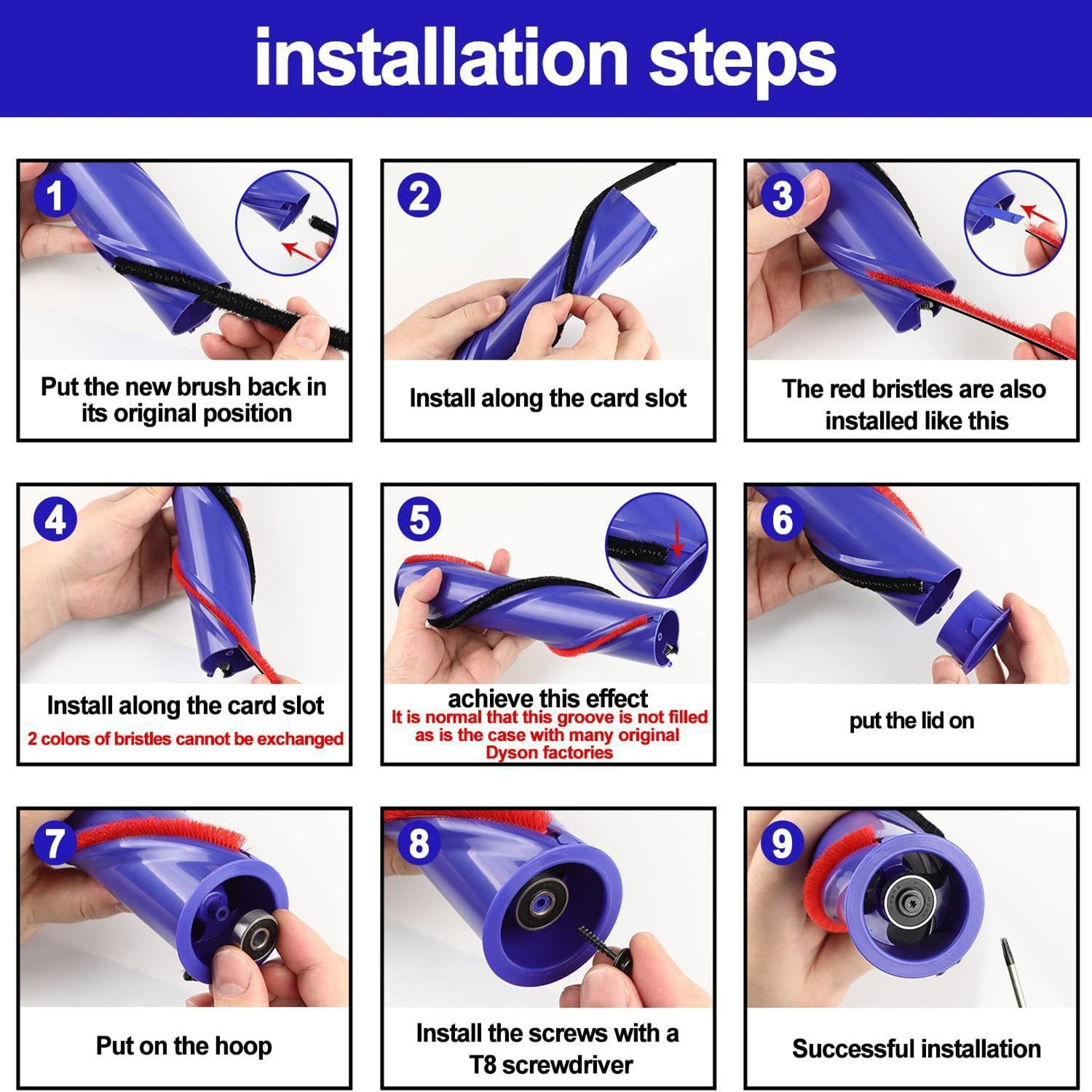 installation steps

1
Put the new brush back in its original position

2
Install along the card slot

3
The red bristles are also installed like this

4
Install along the card slot
2 colors of bristles cannot be exchanged

5
achieve this effect
It is normal that this groove is not filled as is the case with many original Dyson factories

6
put the lid on

7
Put on the hoop

8
Install the screws with a T8 screwdriver

9
Successful installation