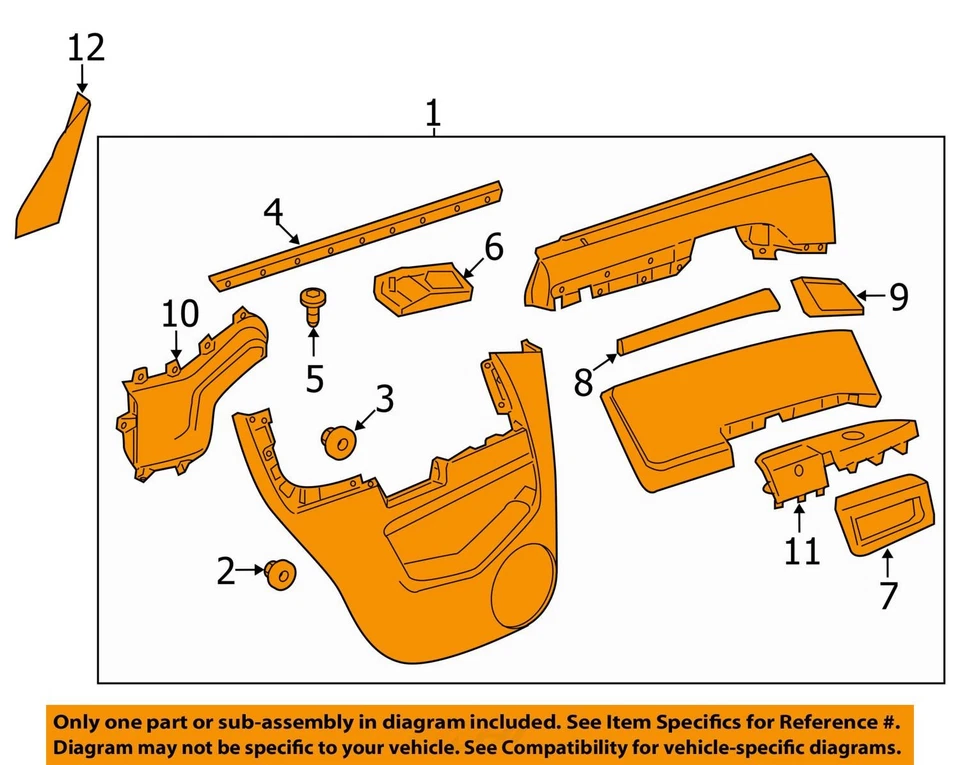 12

1

4

6

9

10

5

8

3

11

2

7

Only one part or sub-assembly in diagram included. See Item Specifics for Reference #.
Diagram may not be specific to your vehicle. See Compatibility for vehicle-specific diagrams.