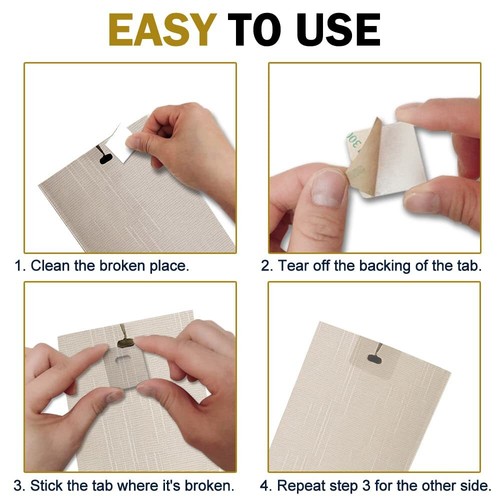 EASY TO USE

1. Clean the broken place.

2. Tear off the backing of the tab.

3. Stick the tab where it's broken.

4. Repeat step 3 for the other side.