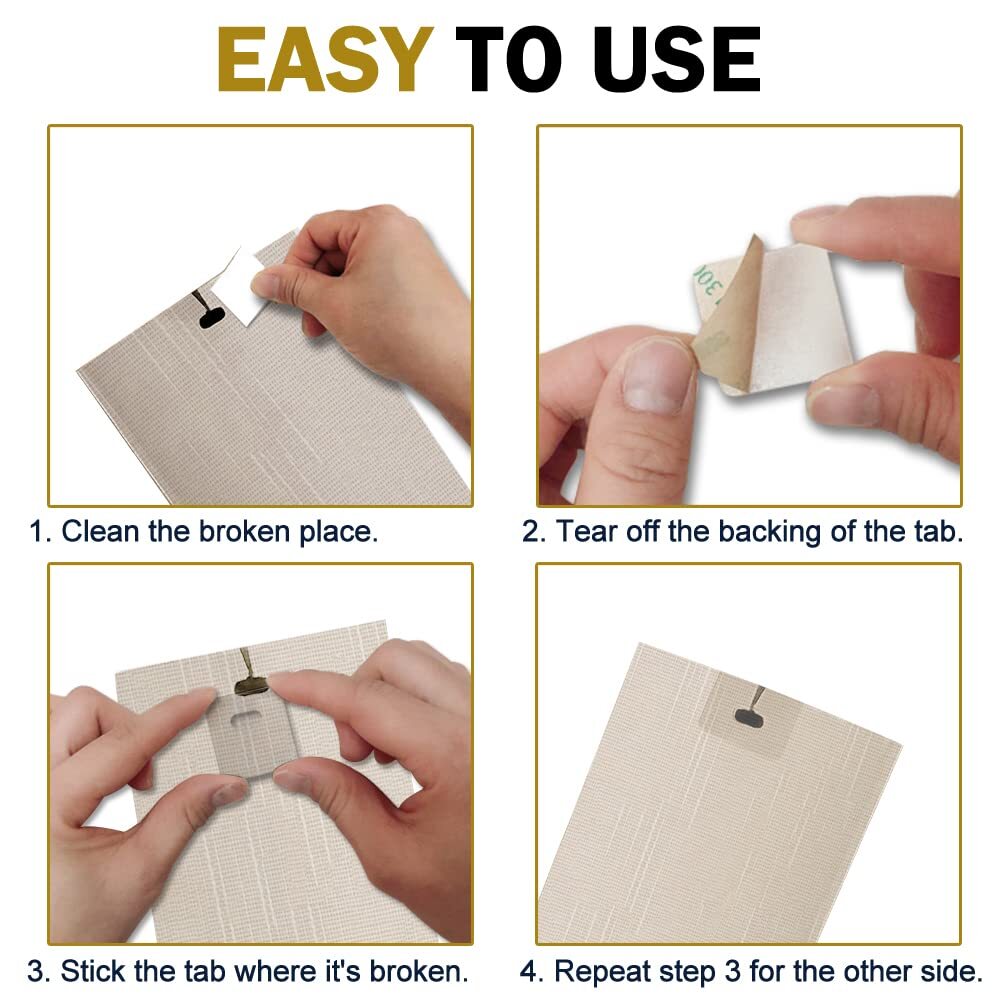 EASY TO USE

1. Clean the broken place.

2. Tear off the backing of the tab.

3. Stick the tab where it's broken.

4. Repeat step 3 for the other side.