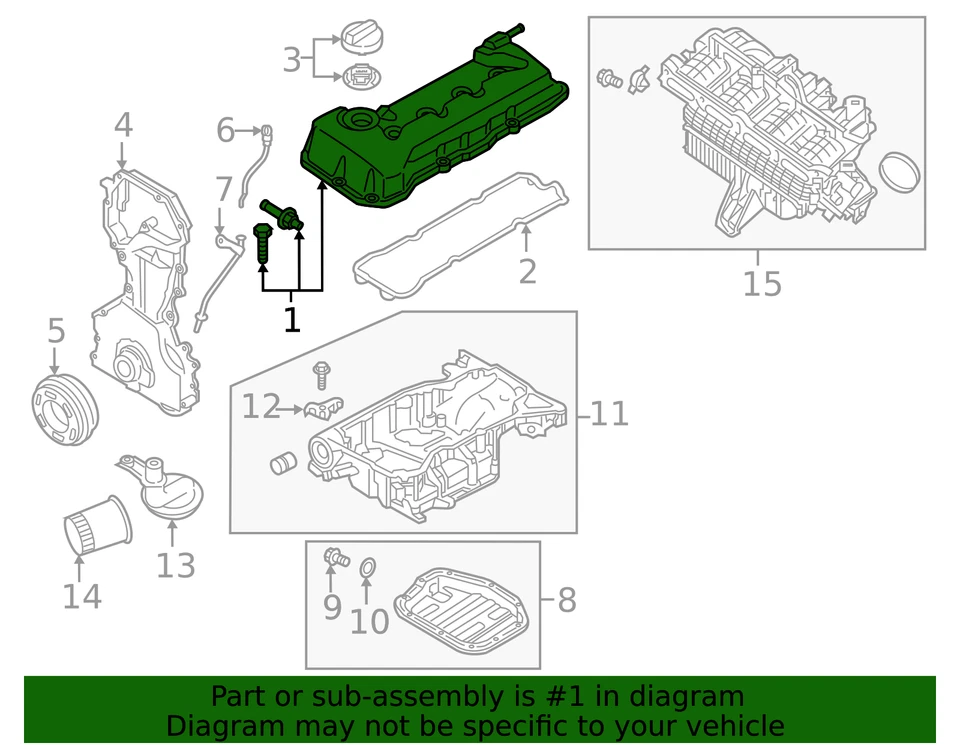 3
4
6
7
1
2
15
5
12
11
13
14
9
10
8

Part or sub-assembly is #1 in diagram
Diagram may not be specific to your vehicle