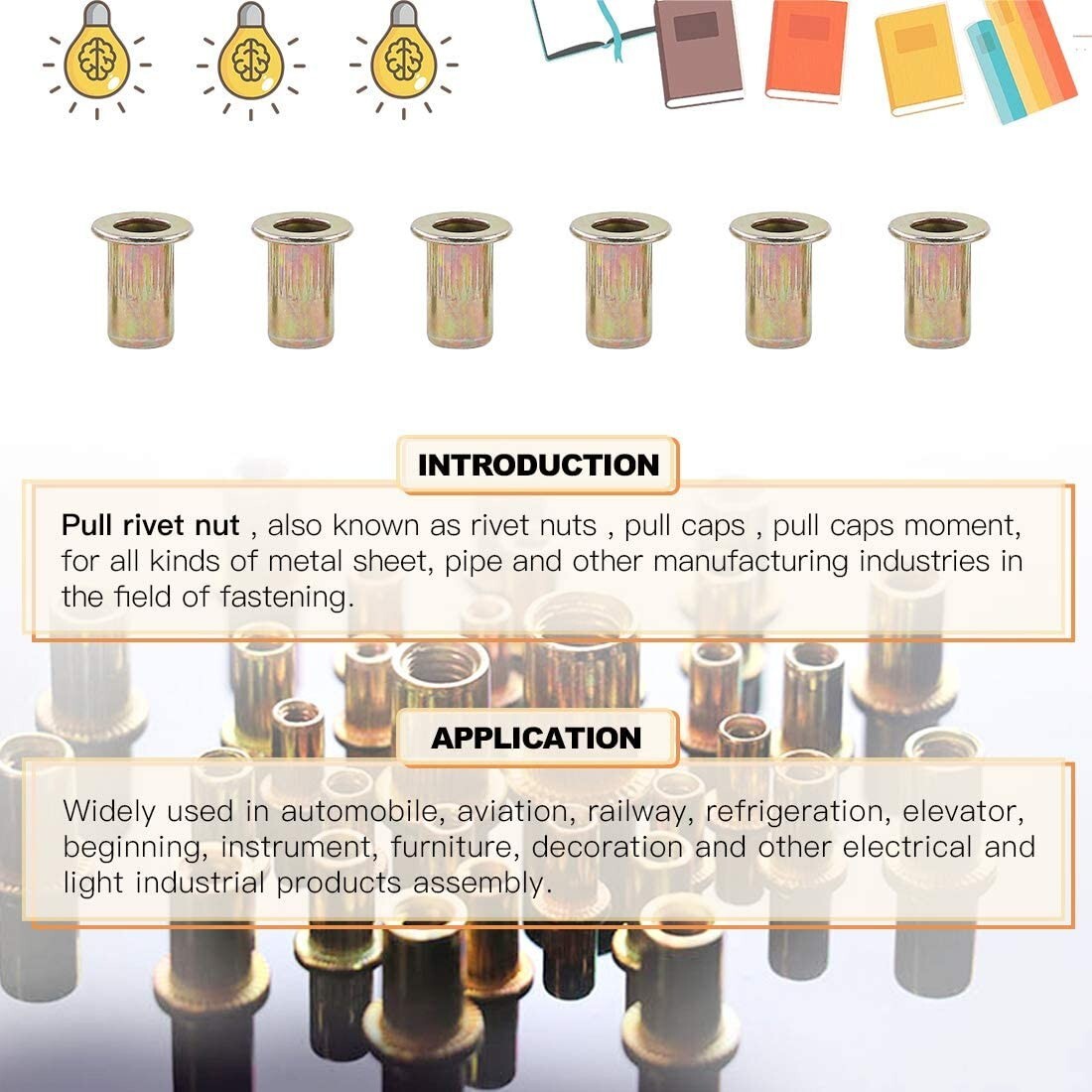 INTRODUCTION

Pull rivet nut , also known as rivet nuts , pull caps , pull caps moment, for all kinds of metal sheet, pipe and other manufacturing industries in the field of fastening.

APPLICATION

Widely used in automobile, aviation, railway, refrigeration, elevator, beginning, instrument, furniture, decoration and other electrical and light industrial products assembly.