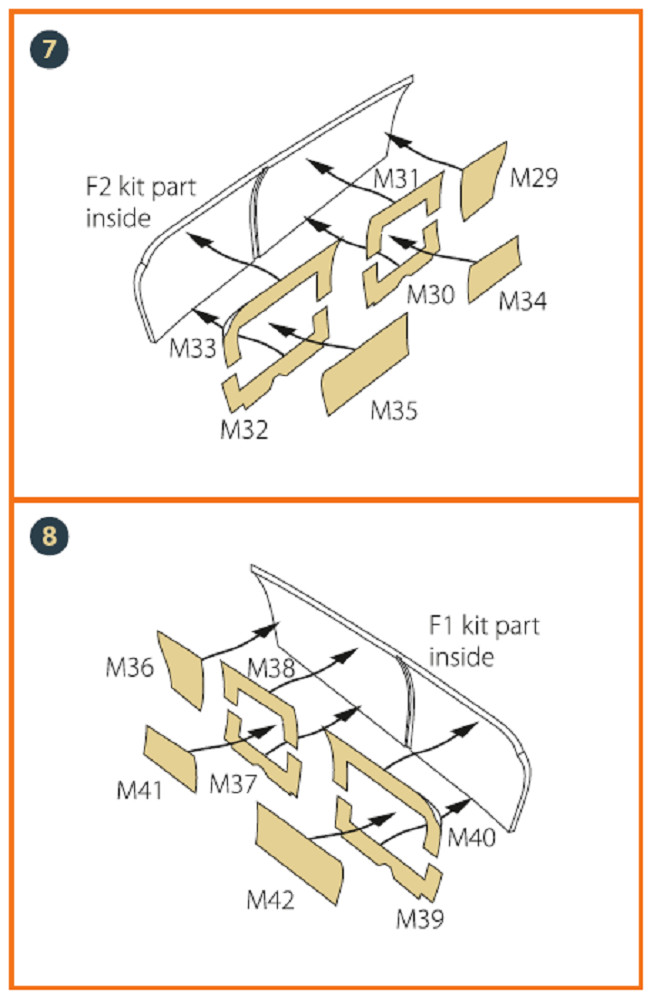 7

F2 kit part inside

M31

M29

M30

M34

M33

M32

M35

8

F1 kit part inside

M36

M38

M41

M37

M40

M42

M39