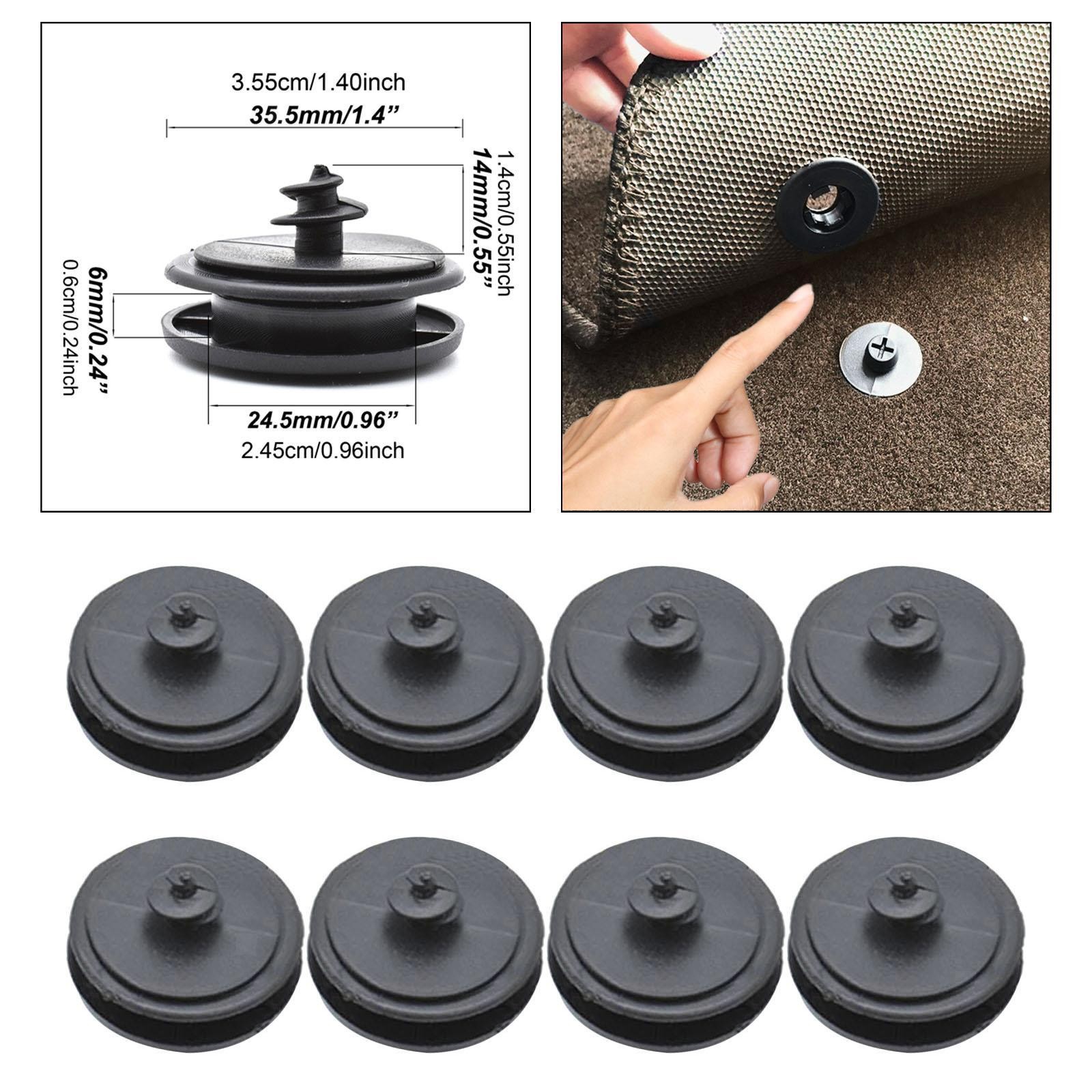 3.55cm/1.40inch
35.5mm/1.4”

1.4cm/0.55inch
14mm/0.55”

6mm/0.24”
0.6cm/0.24inch

24.5mm/0.96”
2.45cm/0.96inch