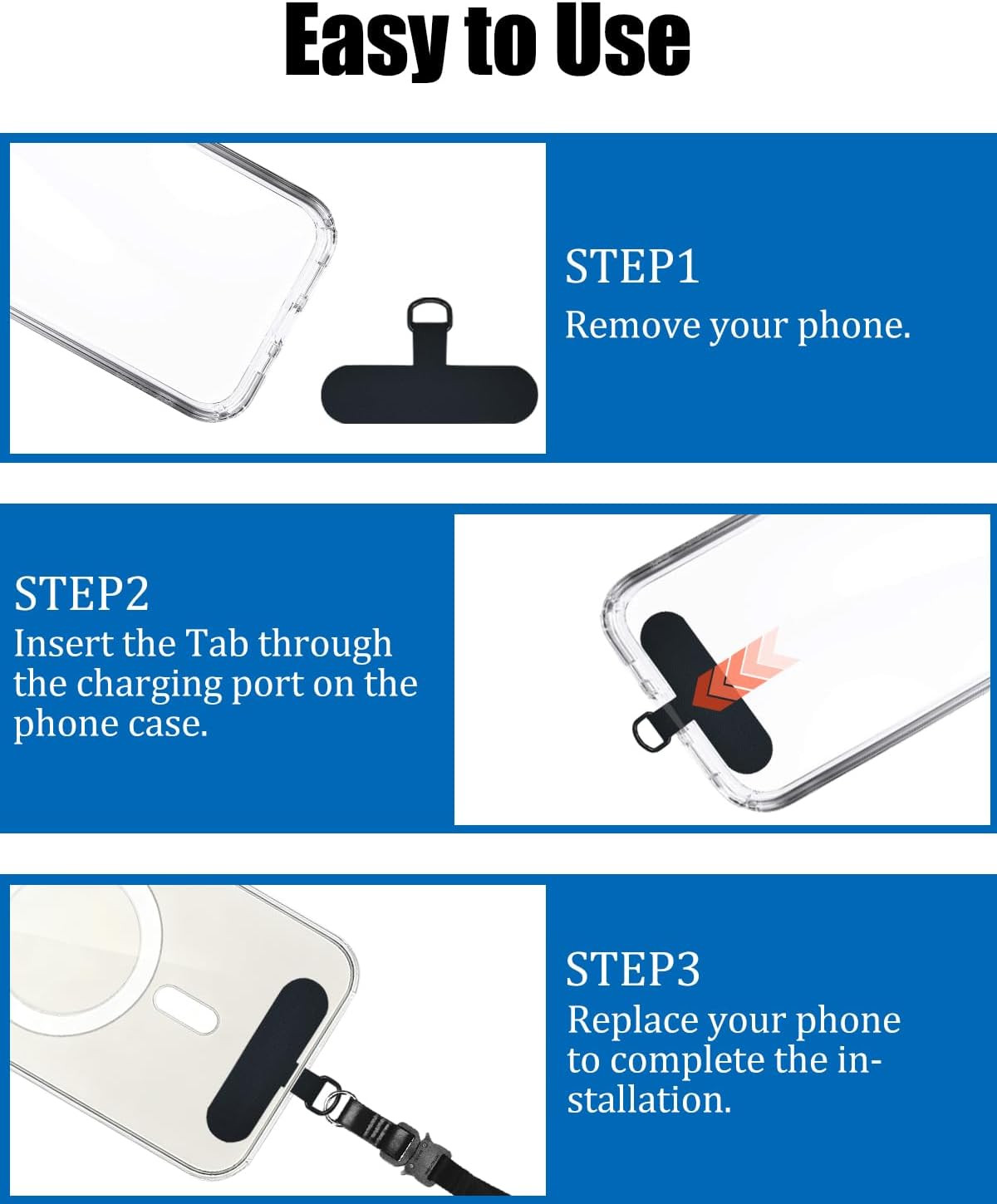 Easy to Use

STEP1
Remove your phone.

STEP2
Insert the Tab through the charging port on the phone case.

STEP3
Replace your phone to complete the installation.