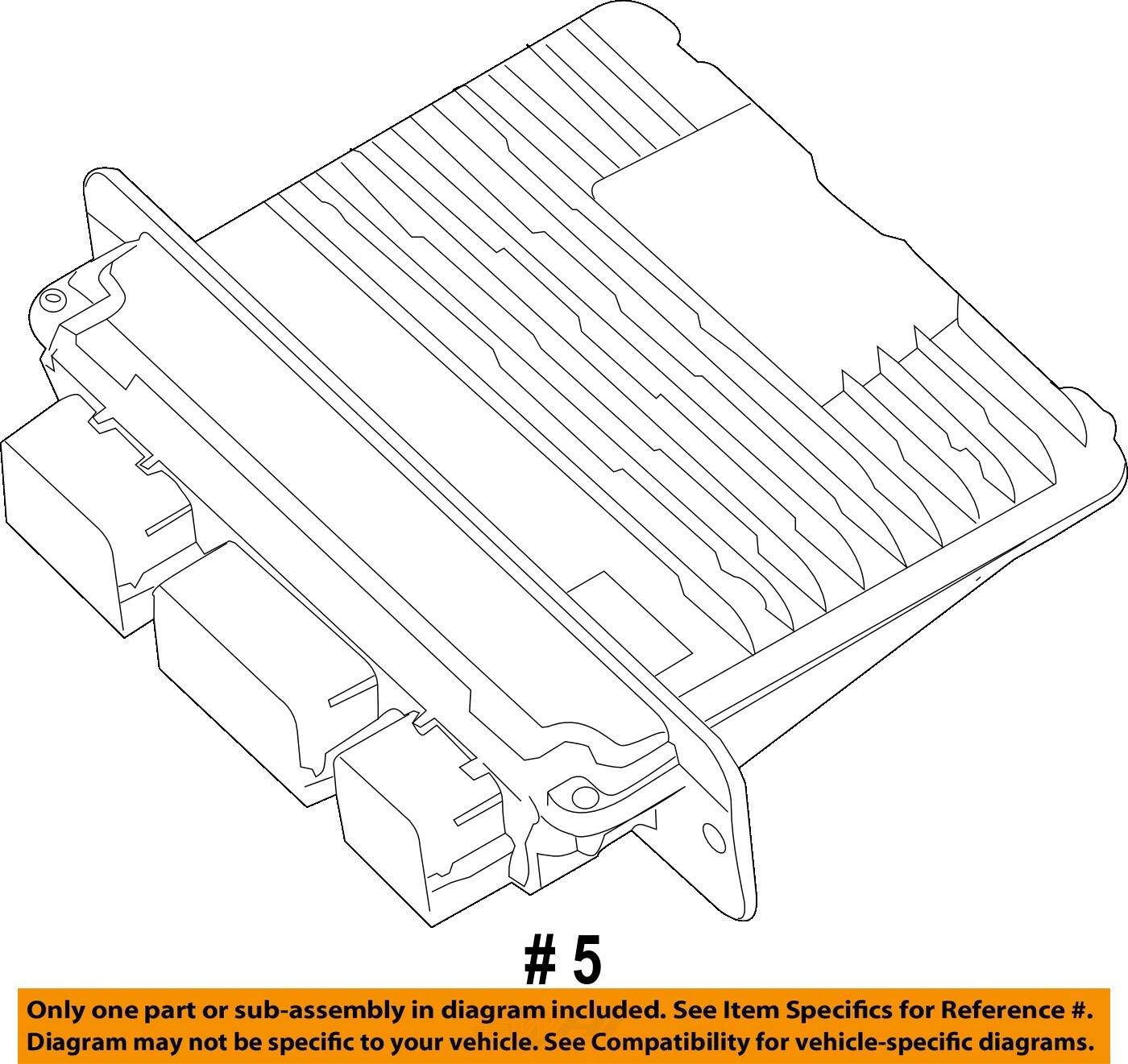 # 5

Only one part or sub-assembly in diagram included. See Item Specifics for Reference #.
Diagram may not be specific to your vehicle. See Compatibility for vehicle-specific diagrams.