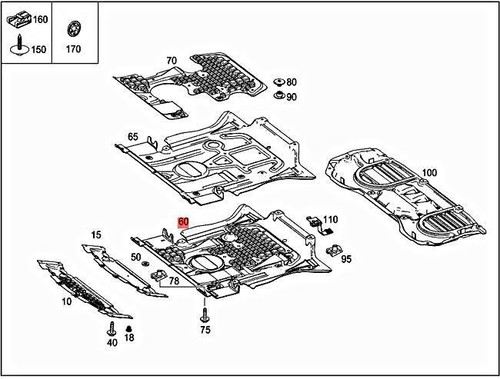 160
150
170
70
80
90
65
100
60
110
15
50
95
78
10
75
40
18