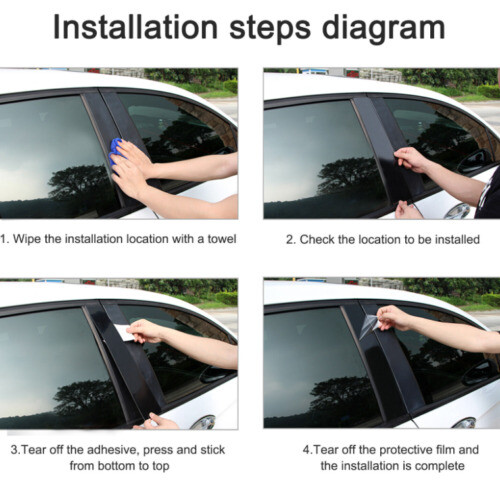 Installation steps diagram

1. Wipe the installation location with a towel

2. Check the location to be installed

3.Tear off the adhesive, press and stick from bottom to top

4.Tear off the protective film and the installation is complete