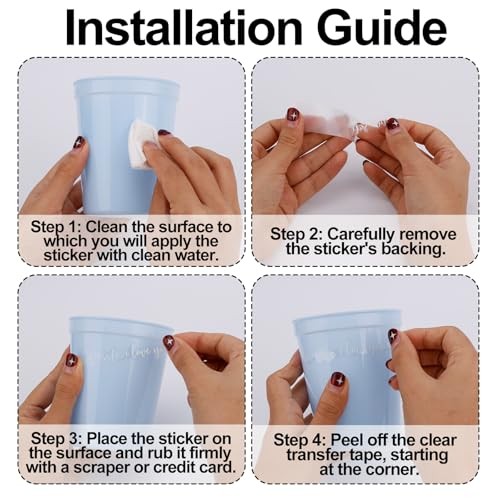 Installation Guide

Step 1: Clean the surface to which you will apply the sticker with clean water.

Step 2: Carefully remove the sticker's backing.

Step 3: Place the sticker on the surface and rub it firmly with a scraper or credit card.

Step 4: Peel off the clear transfer tape, starting at the corner.