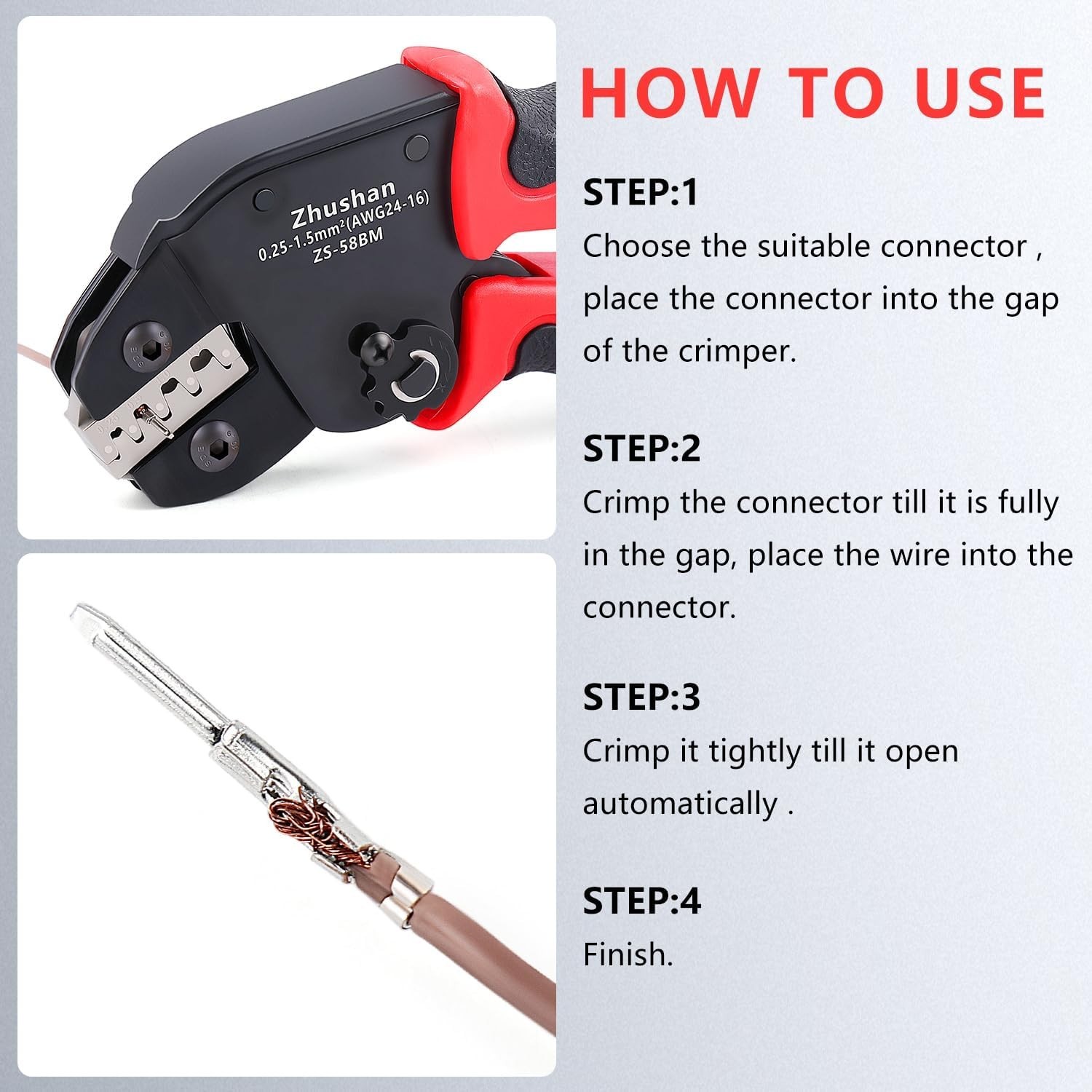 Zhushan
0.25-1.5mm²(AWG24-16)
ZS-58BM

HOW TO USE

STEP:1
Choose the suitable connector , place the connector into the gap of the crimper.

STEP:2
Crimp the connector till it is fully in the gap, place the wire into the connector.

STEP:3
Crimp it tightly till it open automatically .

STEP:4
Finish.