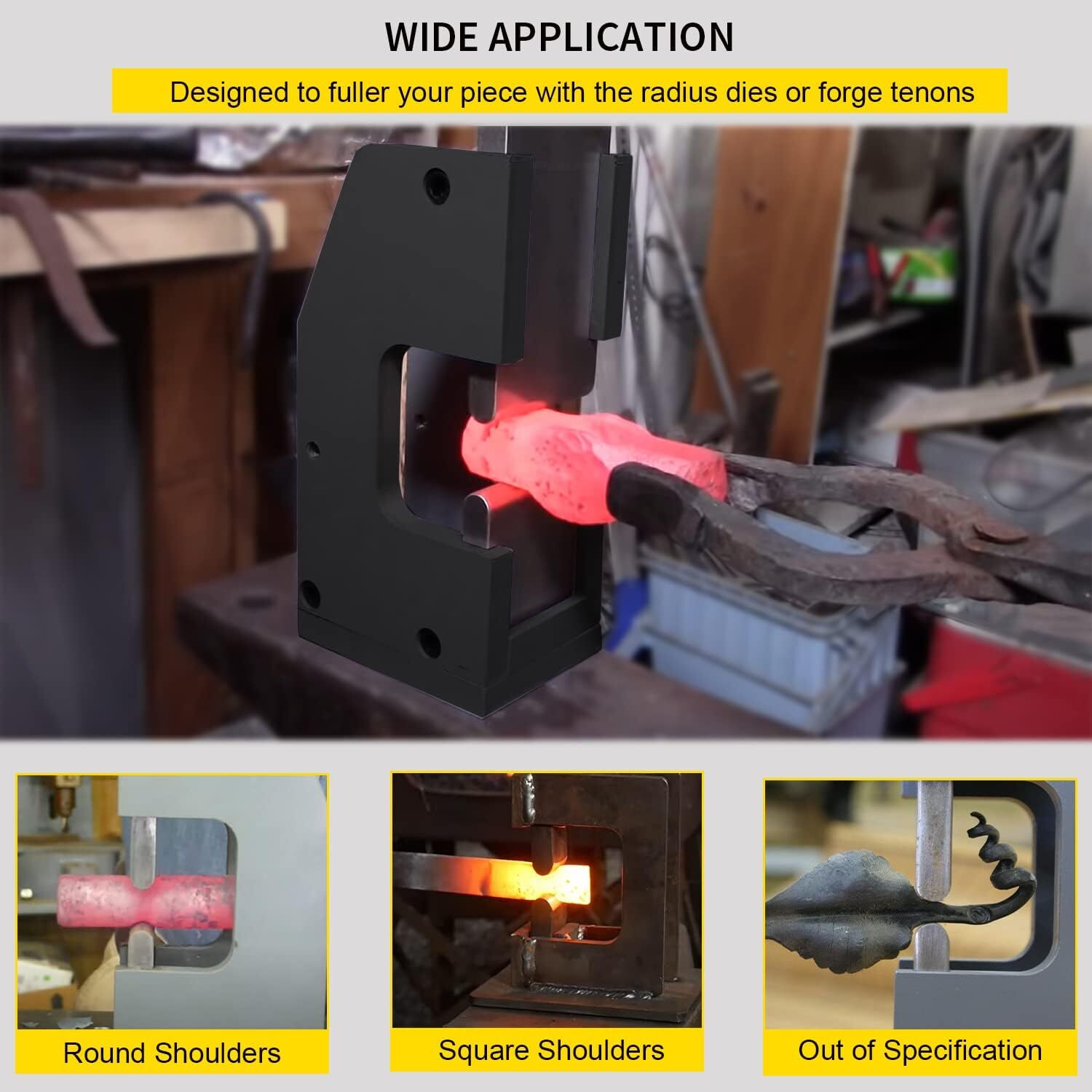 WIDE APPLICATION

Designed to fuller your piece with the radius dies or forge tenons

Round Shoulders

Square Shoulders

Out of Specification