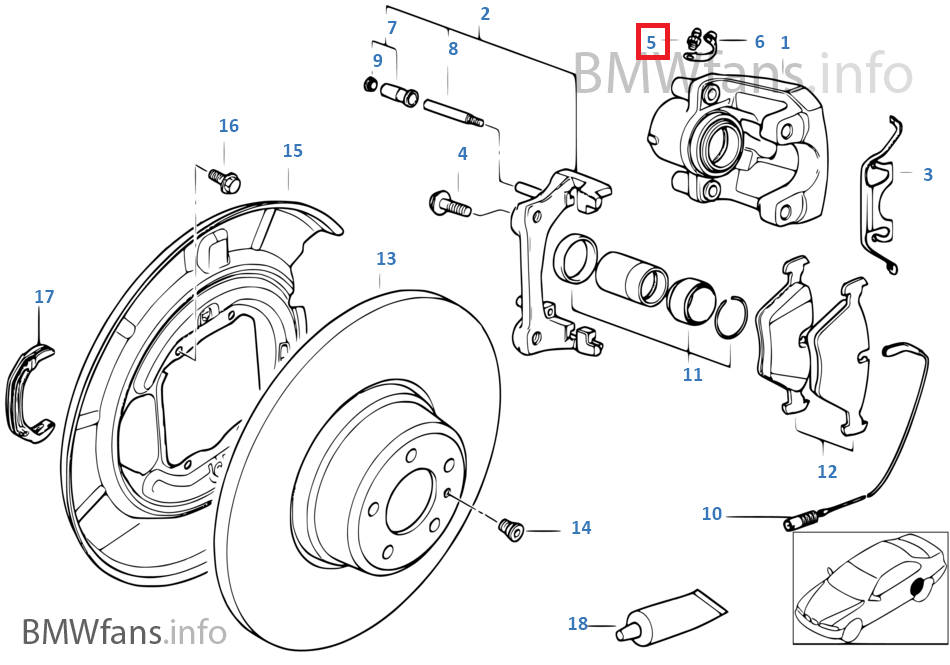 2
7
8
9
5
6
1
BMWfans.info
16
15
4
3
13
17
11
12
10
14
18
BMWfans.info