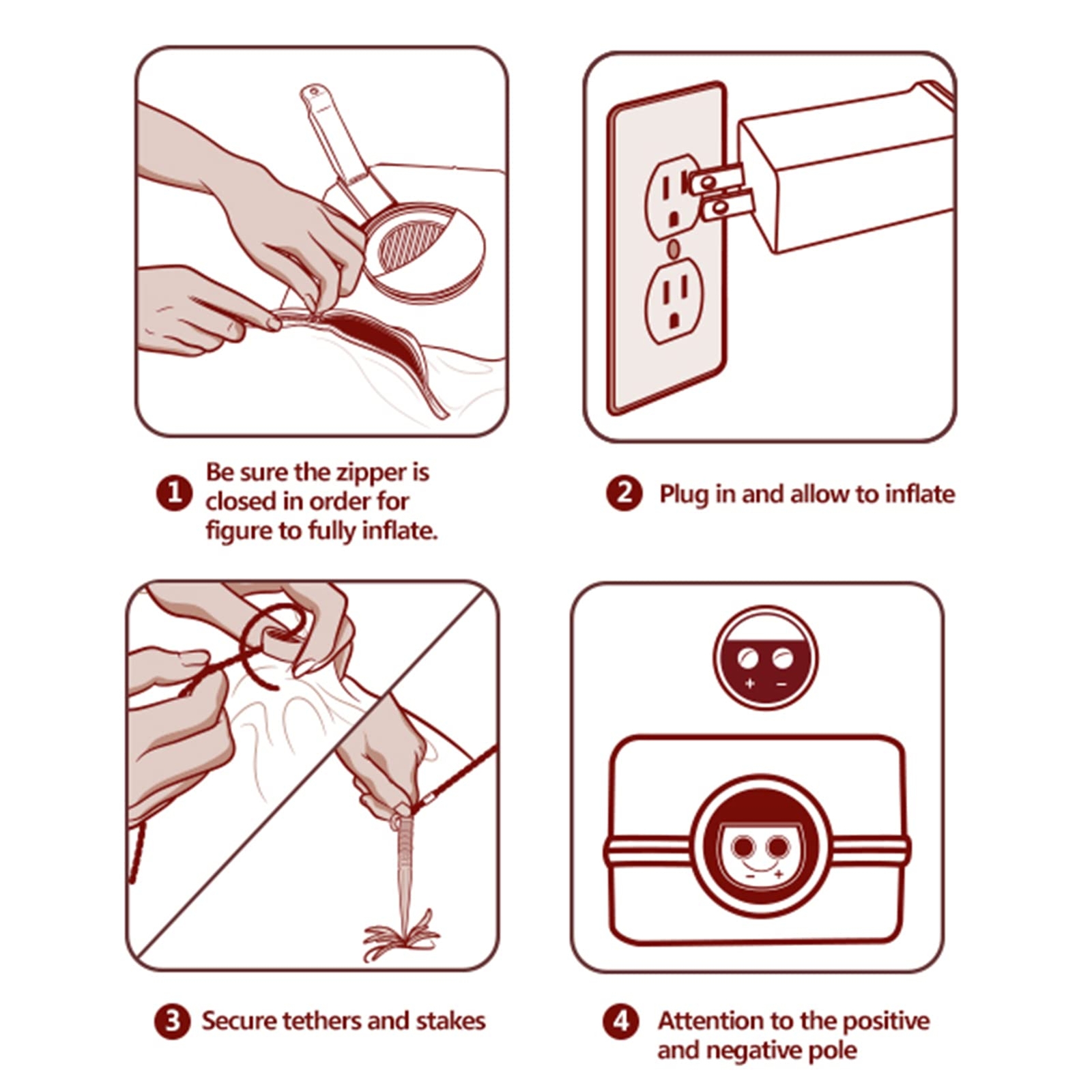 1 Be sure the zipper is closed in order for figure to fully inflate.

2 Plug in and allow to inflate

+ −

− +

3 Secure tethers and stakes

4 Attention to the positive and negative pole