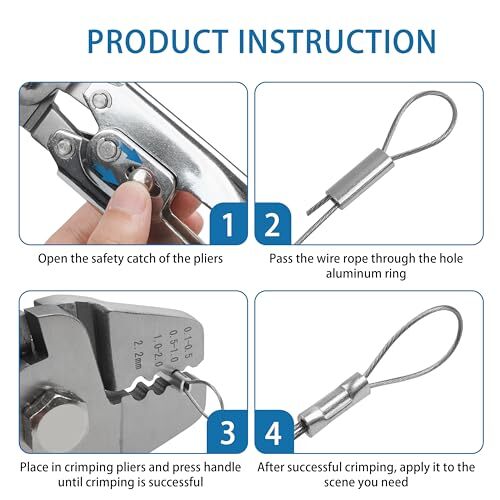 PRODUCT INSTRUCTION

1

Open the safety catch of the pliers

2

Pass the wire rope through the hole aluminum ring

0.1-0.5
0.5-1.0
1.0-2.0
2.2mm

3

Place in crimping pliers and press handle until crimping is successful

4

After successful crimping, apply it to the scene you need