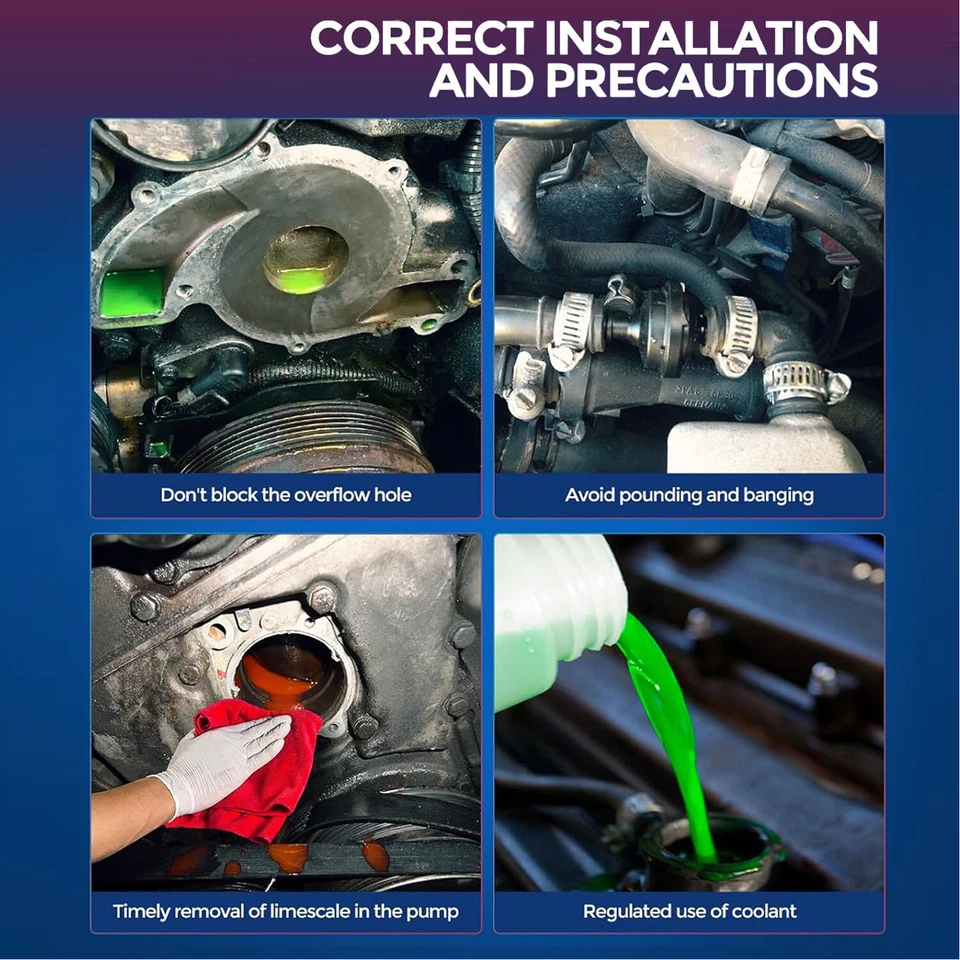 CORRECT INSTALLATION AND PRECAUTIONS

Don't block the overflow hole

Avoid pounding and banging

Timely removal of limescale in the pump

Regulated use of coolant