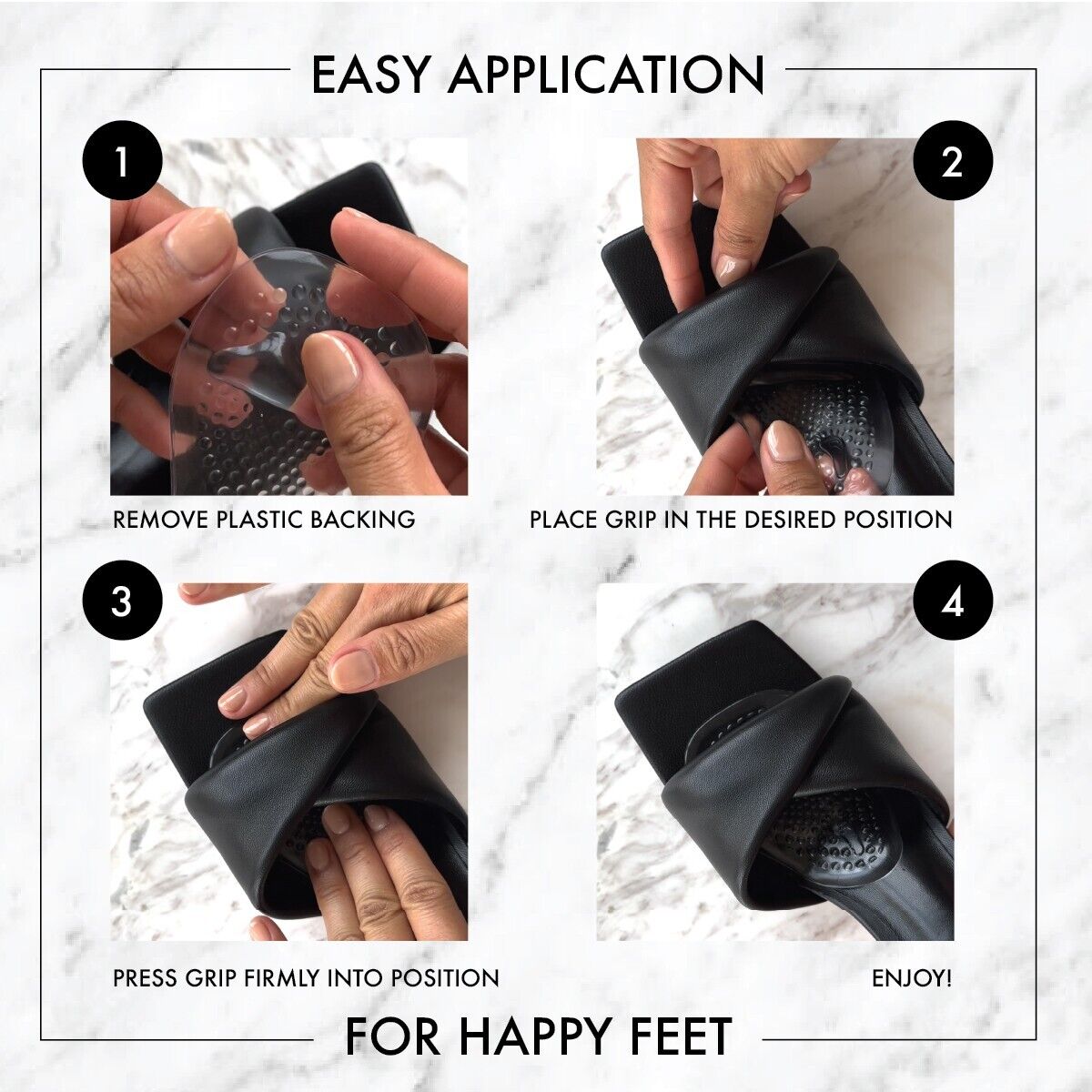 EASY APPLICATION

1

REMOVE PLASTIC BACKING

2

PLACE GRIP IN THE DESIRED POSITION

3

PRESS GRIP FIRMLY INTO POSITION

4

ENJOY!

FOR HAPPY FEET