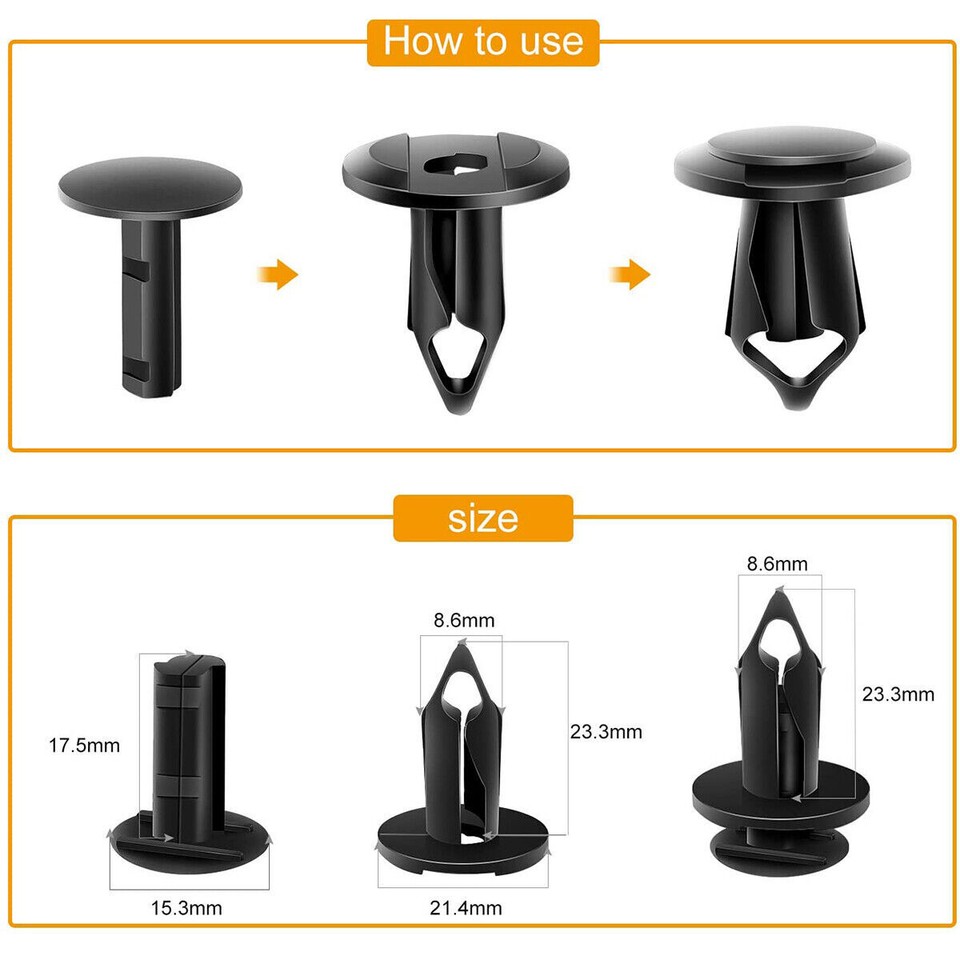 How to use

size

17.5mm

15.3mm

8.6mm

23.3mm

21.4mm

8.6mm

23.3mm