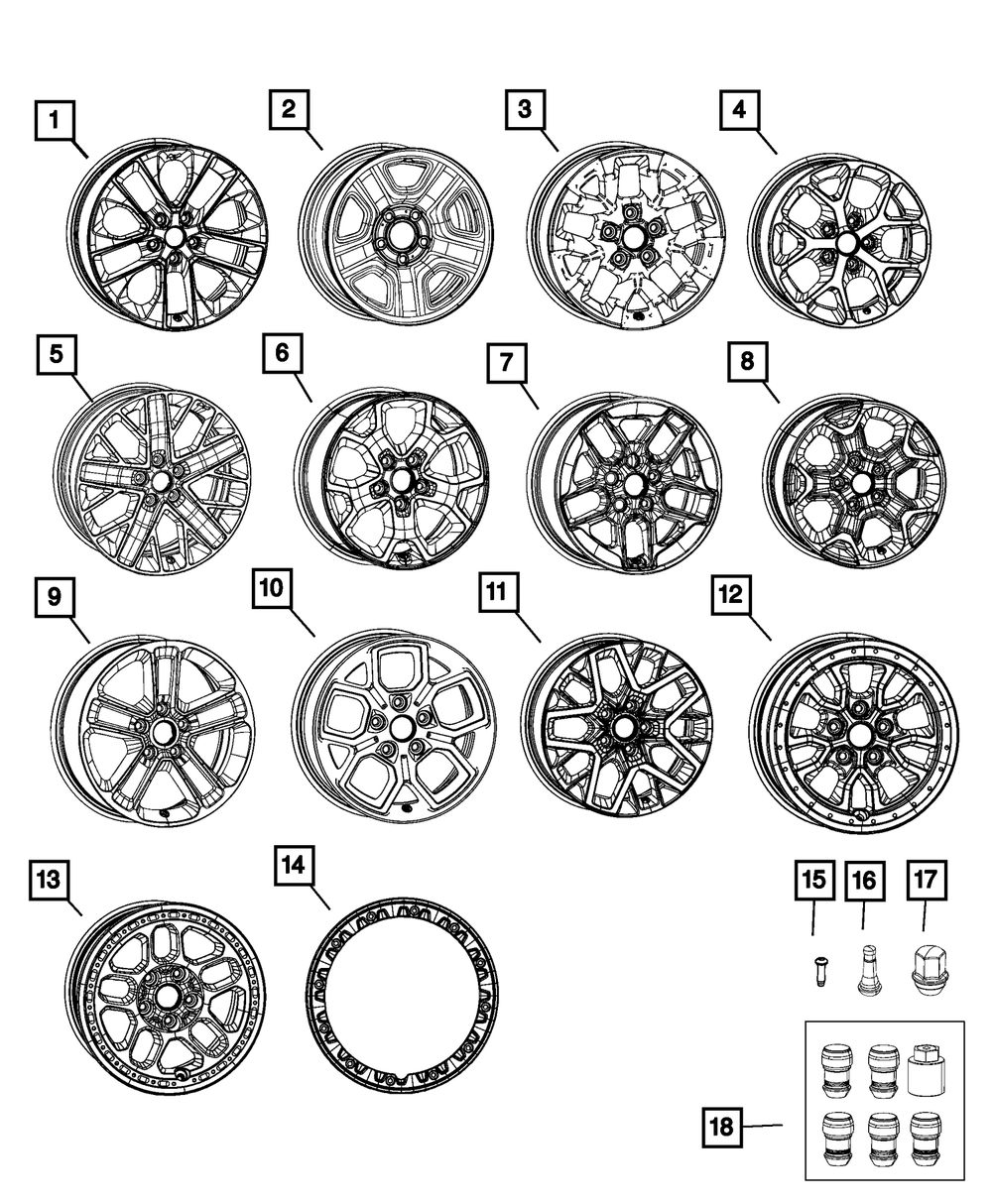 1
2
3
4
5
6
7
8
9
10
11
12
13
14
15
16
17
18