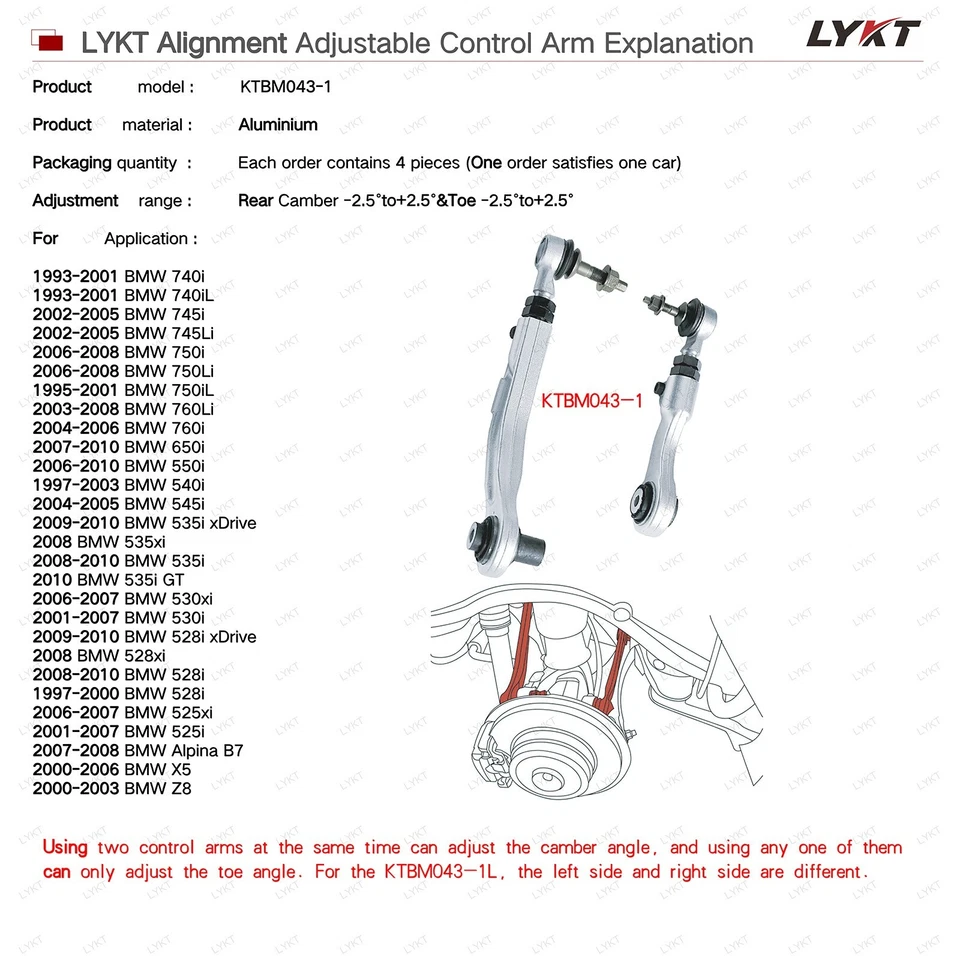 LYKT Alignment Adjustable Control Arm Explanation

LYKT

Product model : KTBM043-1

Product material : Aluminium

Packaging quantity : Each order contains 4 pieces (One order satisfies one car)

Adjustment range : Rear Camber -2.5°to+2.5°&Toe -2.5°to+2.5°

For Application :

1993-2001 BMW 740i
1993-2001 BMW 740iL
2002-2005 BMW 745i
2002-2005 BMW 745Li
2006-2008 BMW 750i
2006-2008 BMW 750Li
1995-2001 BMW 750iL
2003-2008 BMW 760Li
2004-2006 BMW 760i
2007-2010 BMW 650i
2006-2010 BMW 550i
1997-2003 BMW 540i
2004-2005 BMW 545i
2009-2010 BMW 535i xDrive
2008 BMW 535xi
2008-2010 BMW 535i
2010 BMW 535i GT
2006-2007 BMW 530xi
2001-2007 BMW 530i
2009-2010 BMW 528i xDrive
2008 BMW 528xi
2008-2010 BMW 528i
1997-2000 BMW 528i
2006-2007 BMW 525xi
2001-2007 BMW 525i
2007-2008 BMW Alpina B7
2000-2006 BMW X5
2000-2003 BMW Z8

KTBM043—1

Using two control arms at the same time can adjust the camber angle, and using any one of them can only adjust the toe angle. For the KTBM043—1L, the left side and right side are different.