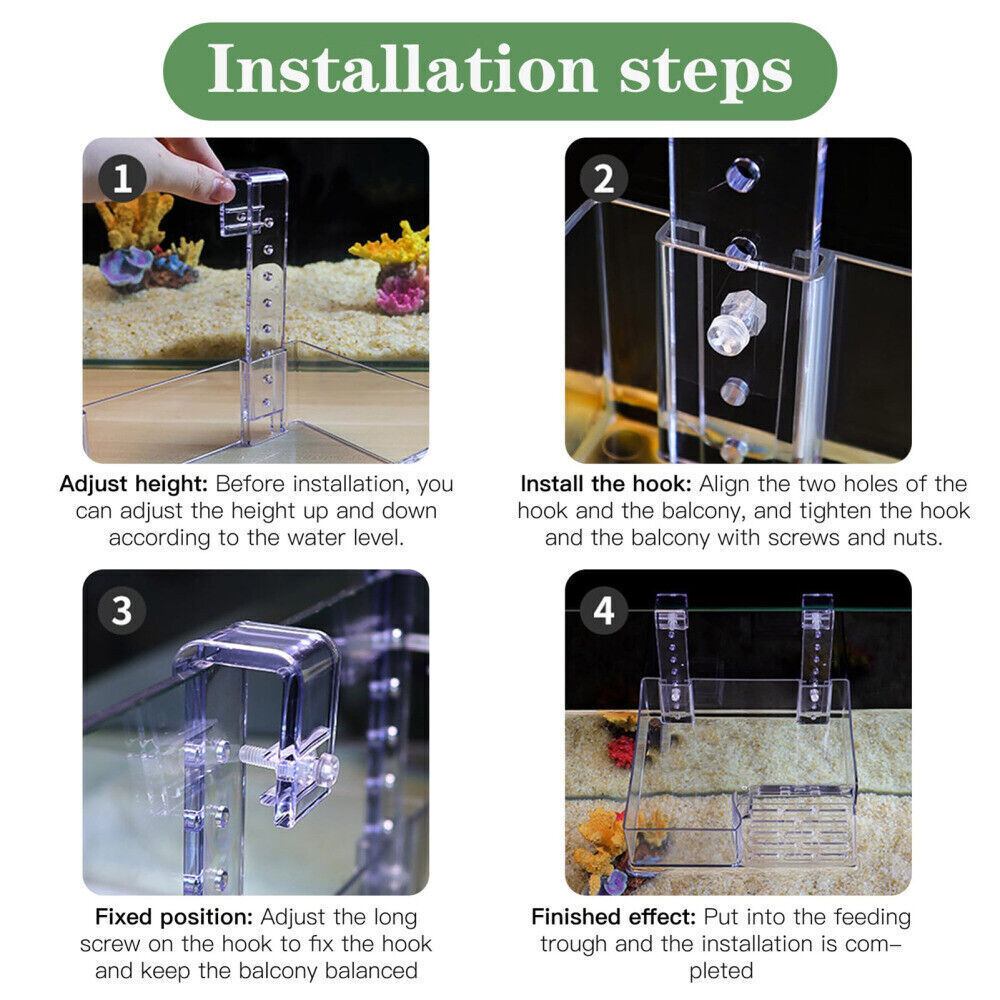 Installation steps

1

Adjust height: Before installation, you can adjust the height up and down according to the water level.

2

Install the hook: Align the two holes of the hook and the balcony, and tighten the hook and the balcony with screws and nuts.

3

Fixed position: Adjust the long screw on the hook to fix the hook and keep the balcony balanced

4

Finished effect: Put into the feeding trough and the installation is completed