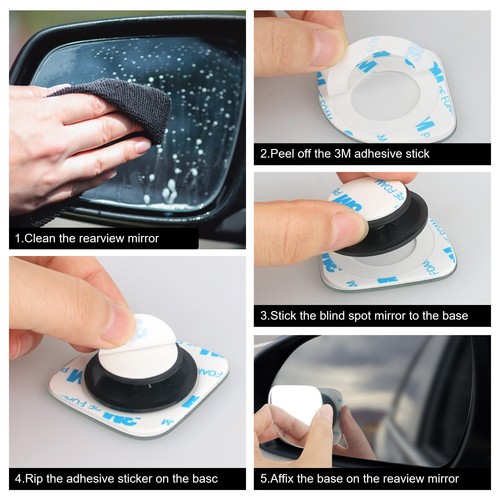 1.Clean the rearview mirror

2.Peel off the 3M adhesive stick

3.Stick the blind spot mirror to the base

4.Rip the adhesive sticker on the basc

5.Affix the base on the reaview mirror